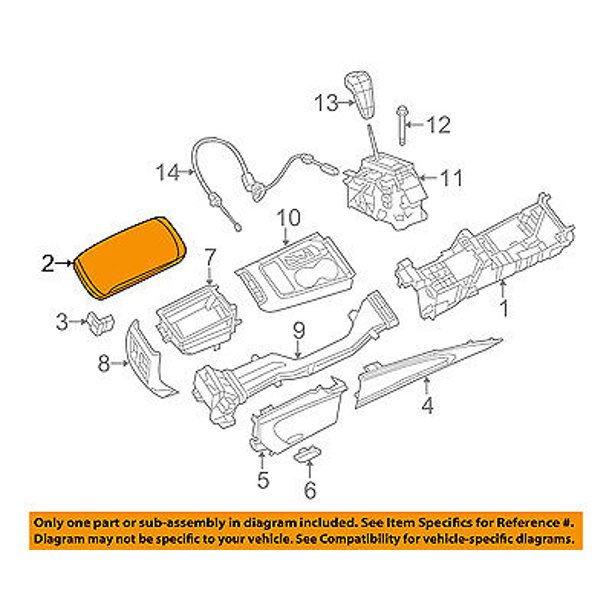 13
12
14
11
10
2
7
1
3
9
8
4
5
6

Only one part or sub-assembly in diagram included. See Item Specifics for Reference #.
Diagram may not be specific to your vehicle. See Compatibility for vehicle-specific diagrams.