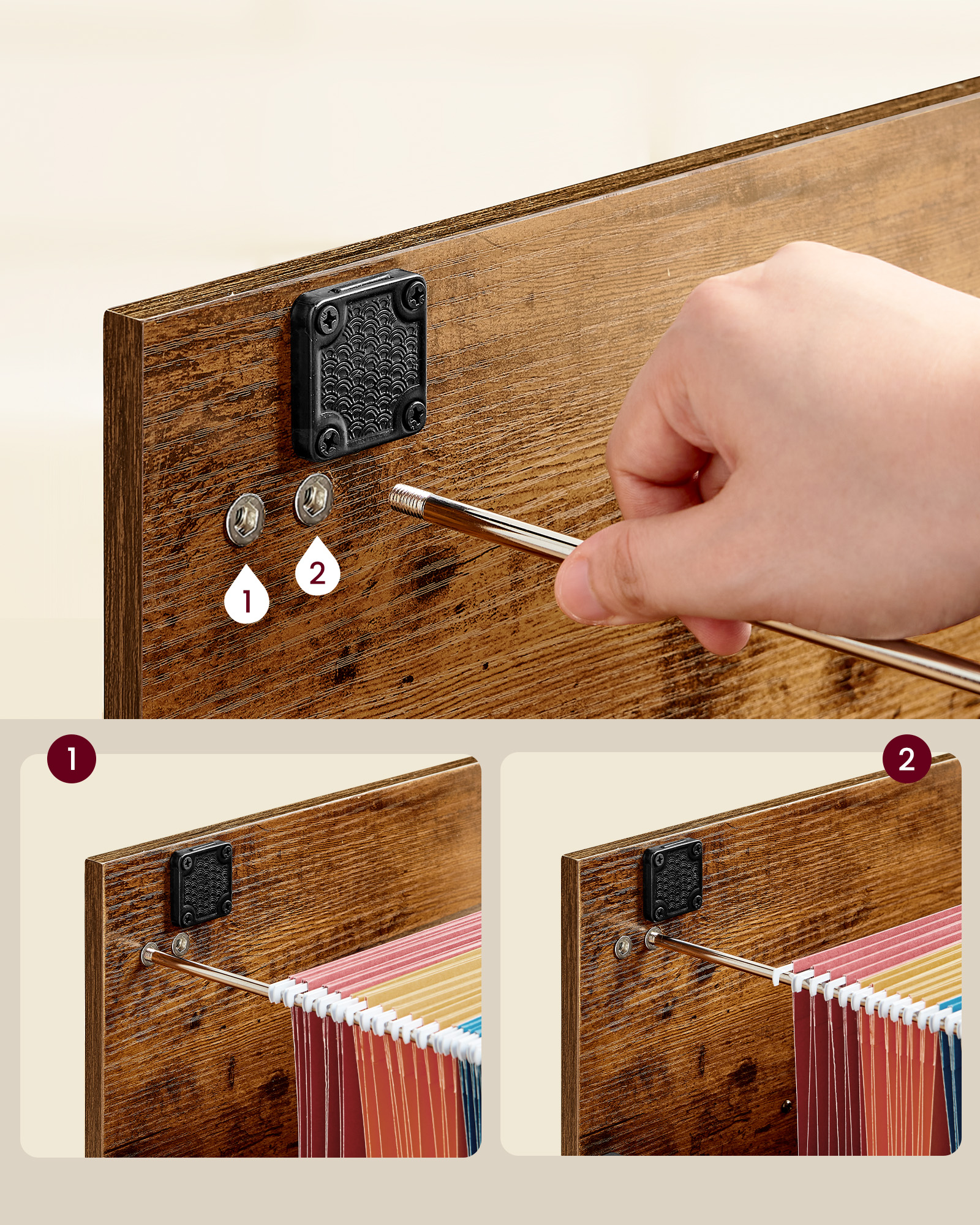 1
2
1
2