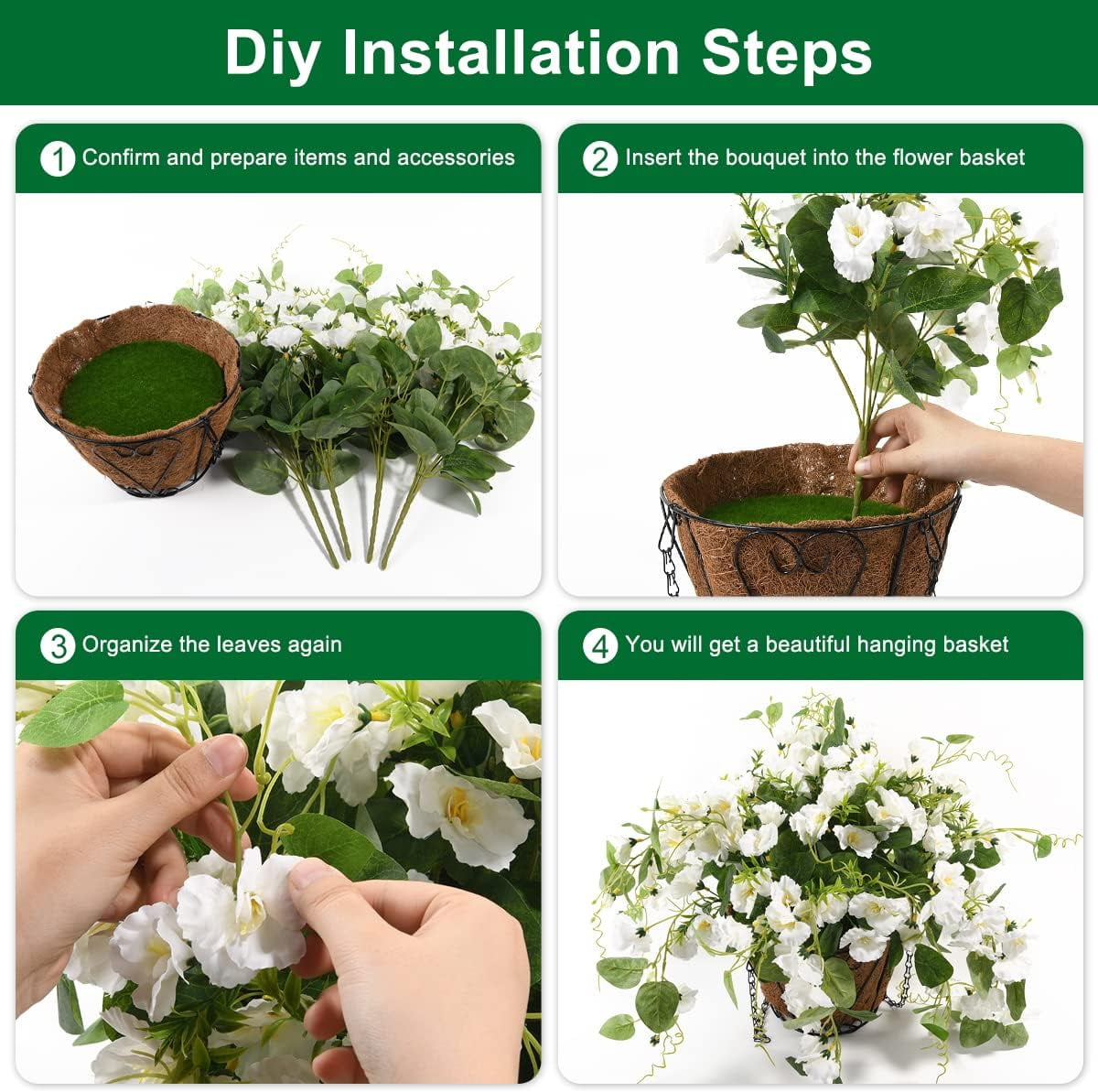 Diy Installation Steps

1 Confirm and prepare items and accessories

2 Insert the bouquet into the flower basket

3 Organize the leaves again

4 You will get a beautiful hanging basket