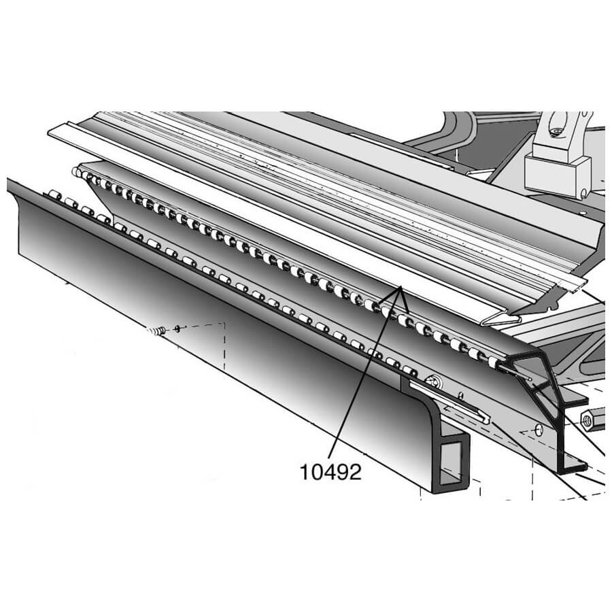 10492