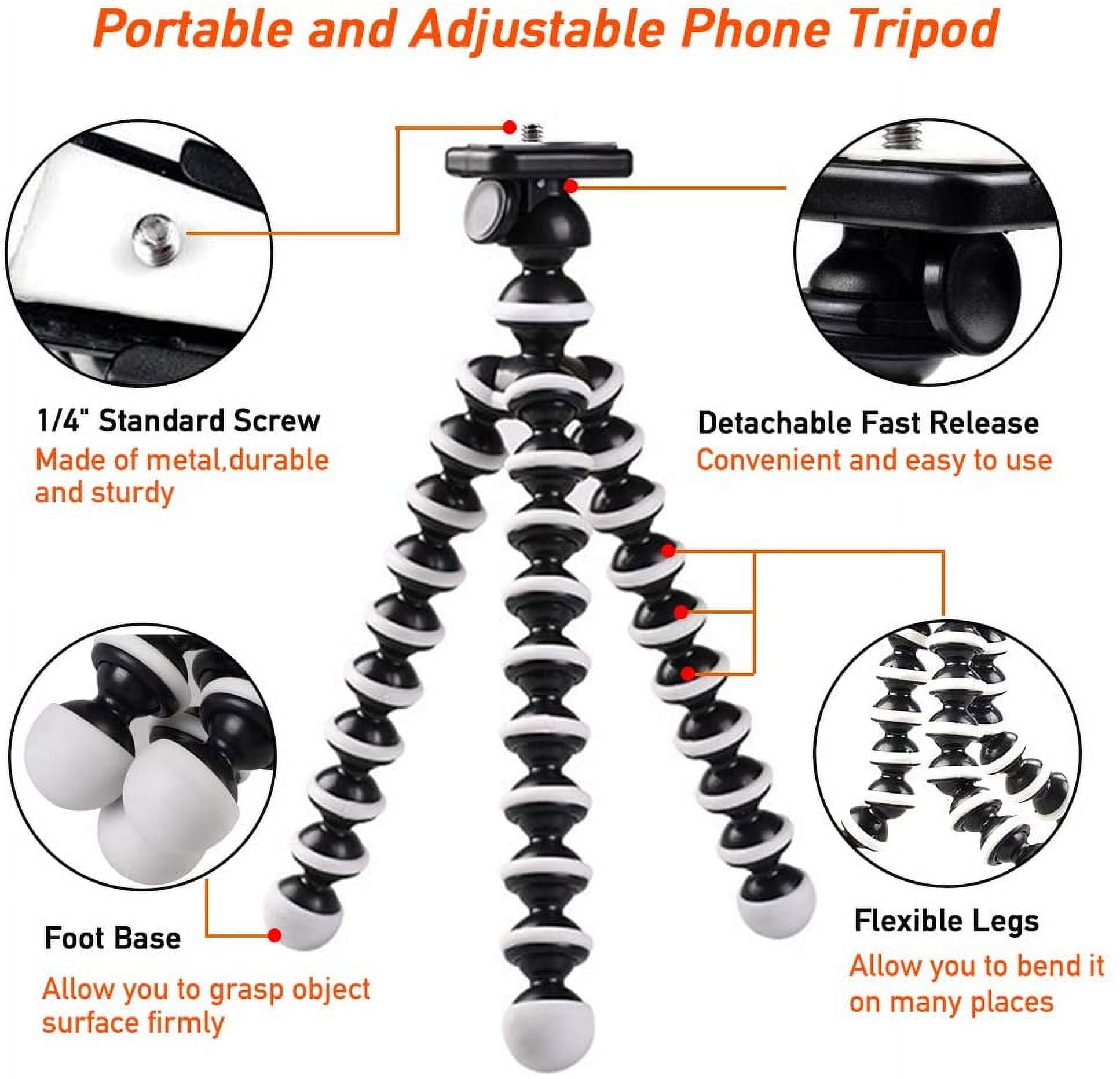 Portable and Adjustable Phone Tripod

1/4" Standard Screw
Made of metal,durable and sturdy

Detachable Fast Release
Convenient and easy to use

Foot Base
Allow you to grasp object surface firmly

Flexible Legs
Allow you to bend it on many places