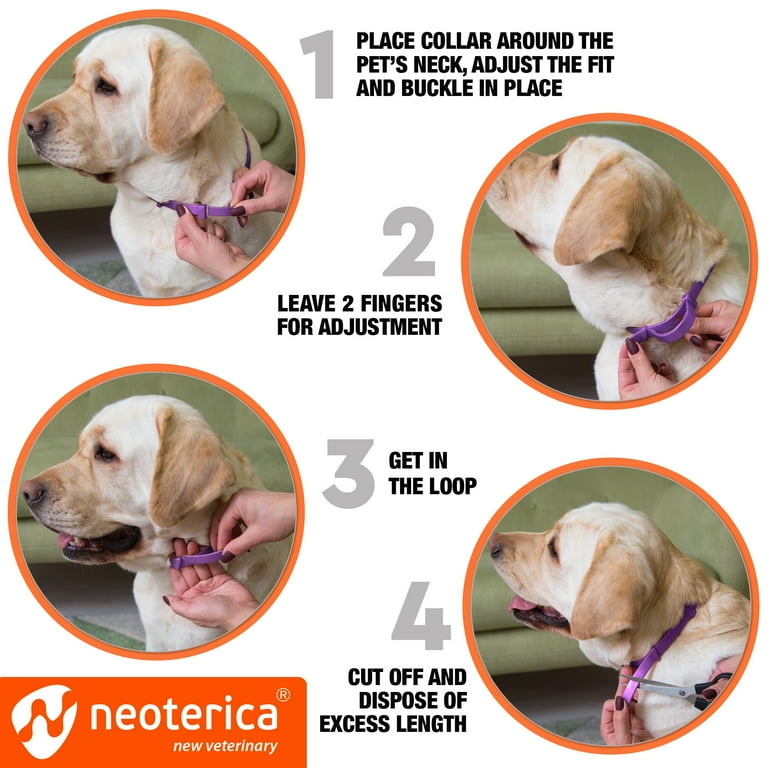 1 PLACE COLLAR AROUND THE PET'S NECK, ADJUST THE FIT AND BUCKLE IN PLACE

2 LEAVE 2 FINGERS FOR ADJUSTMENT

3 GET IN THE LOOP

4 CUT OFF AND DISPOSE OF EXCESS LENGTH

neoterica®
new veterinary