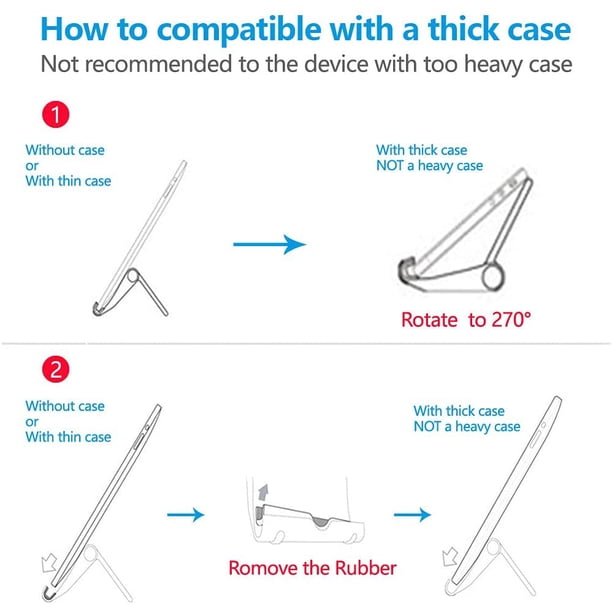 How to compatible with a thick case
Not recommended to the device with too heavy case

1

Without case
or
With thin case

With thick case
NOT a heavy case

Rotate to 270°

2

Without case
or
With thin case

Romove the Rubber

With thick case
NOT a heavy case