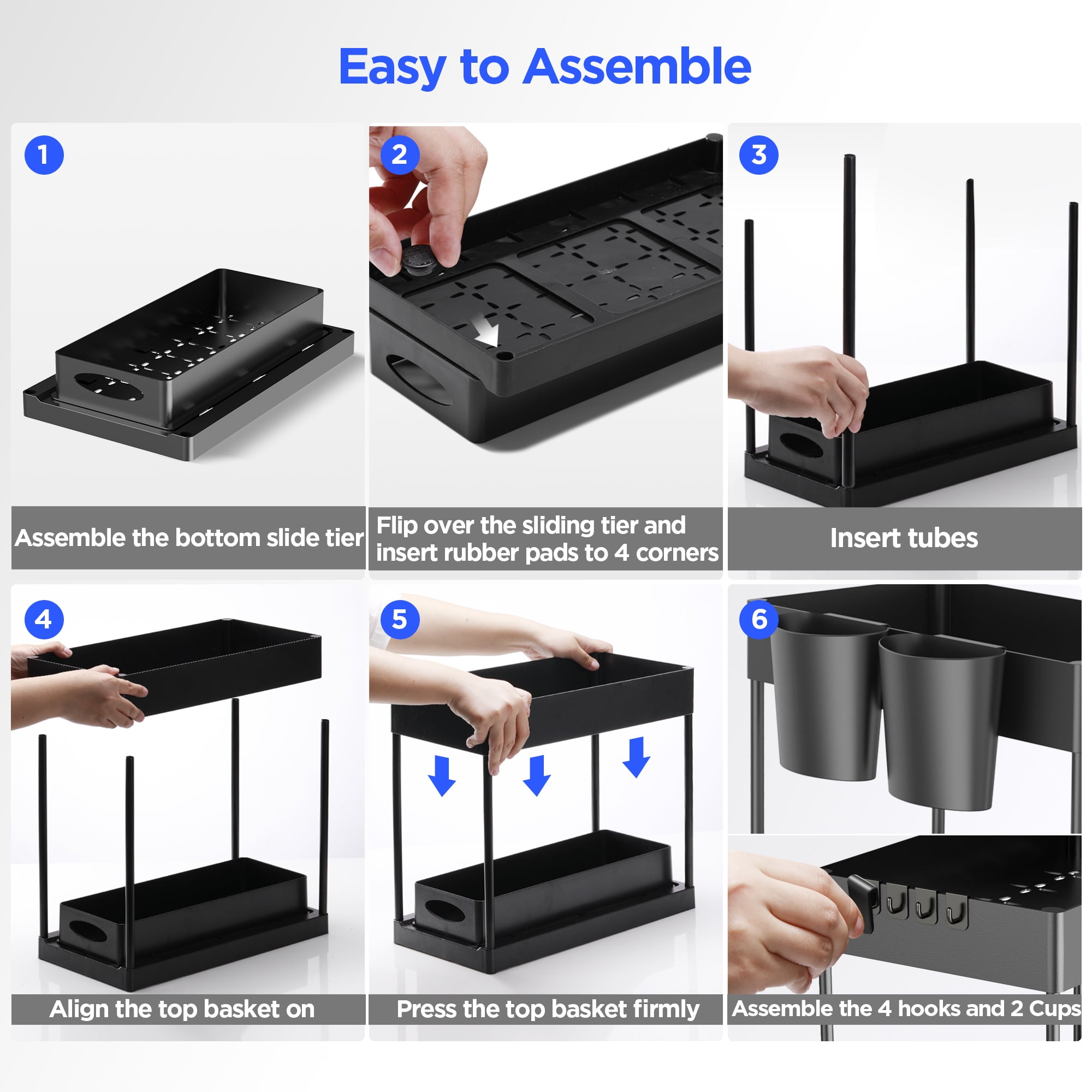 Easy to Assemble

1

Assemble the bottom slide tier

2

Flip over the sliding tier and insert rubber pads to 4 corners

3

Insert tubes

4

Align the top basket on

5

Press the top basket firmly

6

Assemble the 4 hooks and 2 Cups