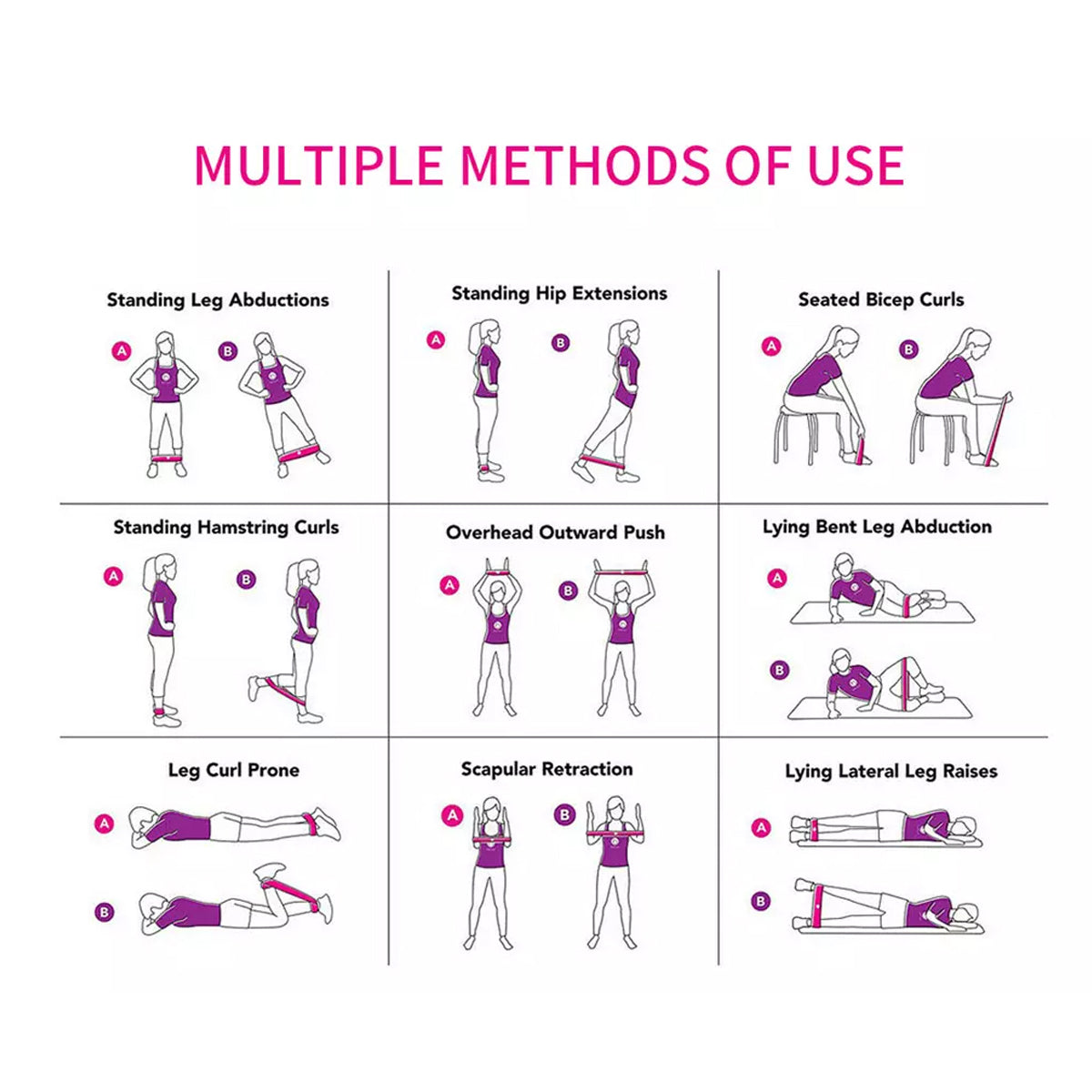 MULTIPLE METHODS OF USE

Standing Leg Abductions

A B

Standing Hip Extensions

A B

Seated Bicep Curls

A B

Standing Hamstring Curls

A B

Overhead Outward Push

A B

Lying Bent Leg Abduction

A

B

Leg Curl Prone

A

B

Scapular Retraction

A B

Lying Lateral Leg Raises

A

B