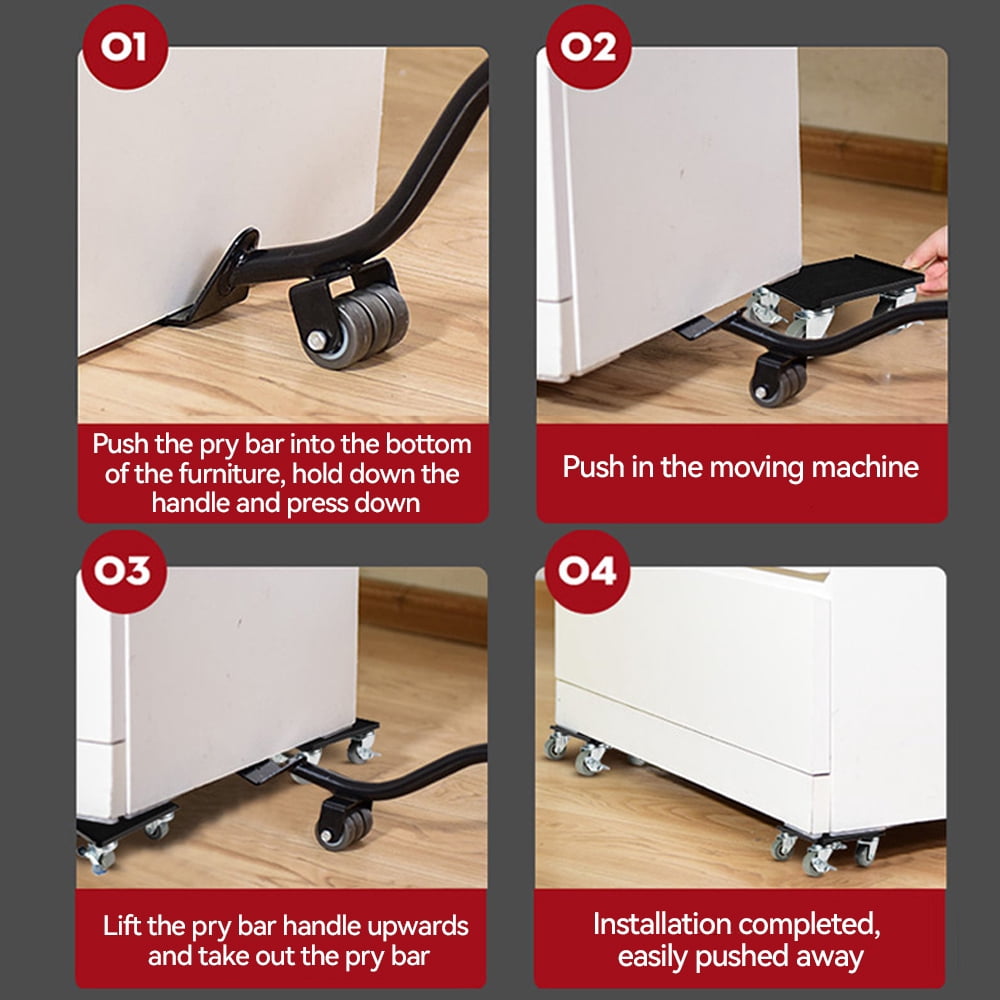 01

Push the pry bar into the bottom of the furniture, hold down the handle and press down

02

Push in the moving machine

03

Lift the pry bar handle upwards and take out the pry bar

04

Installation completed, easily pushed away