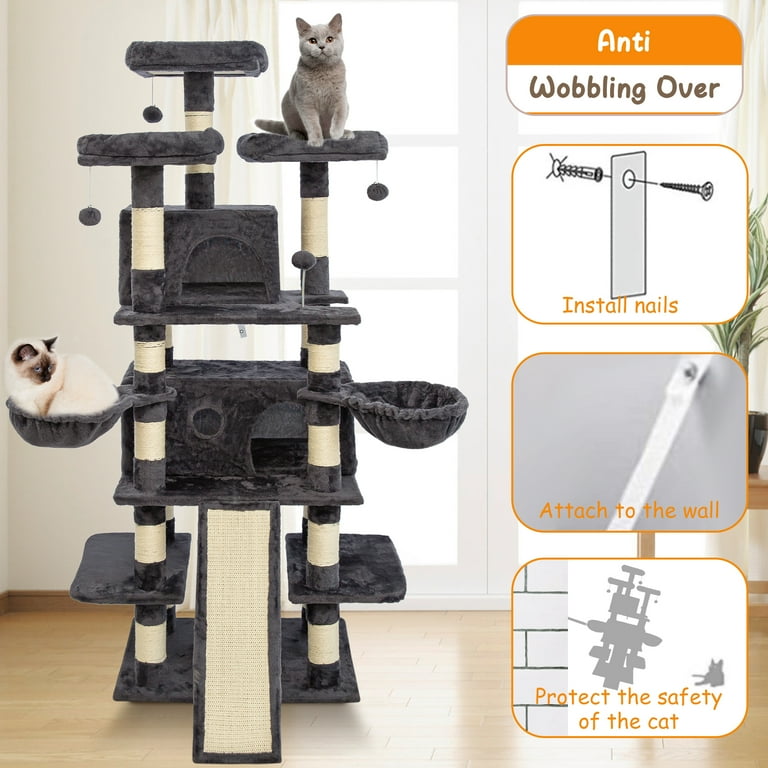 Anti
Wobbling Over

Install nails

Attach to the wall

Protect the safety of the cat