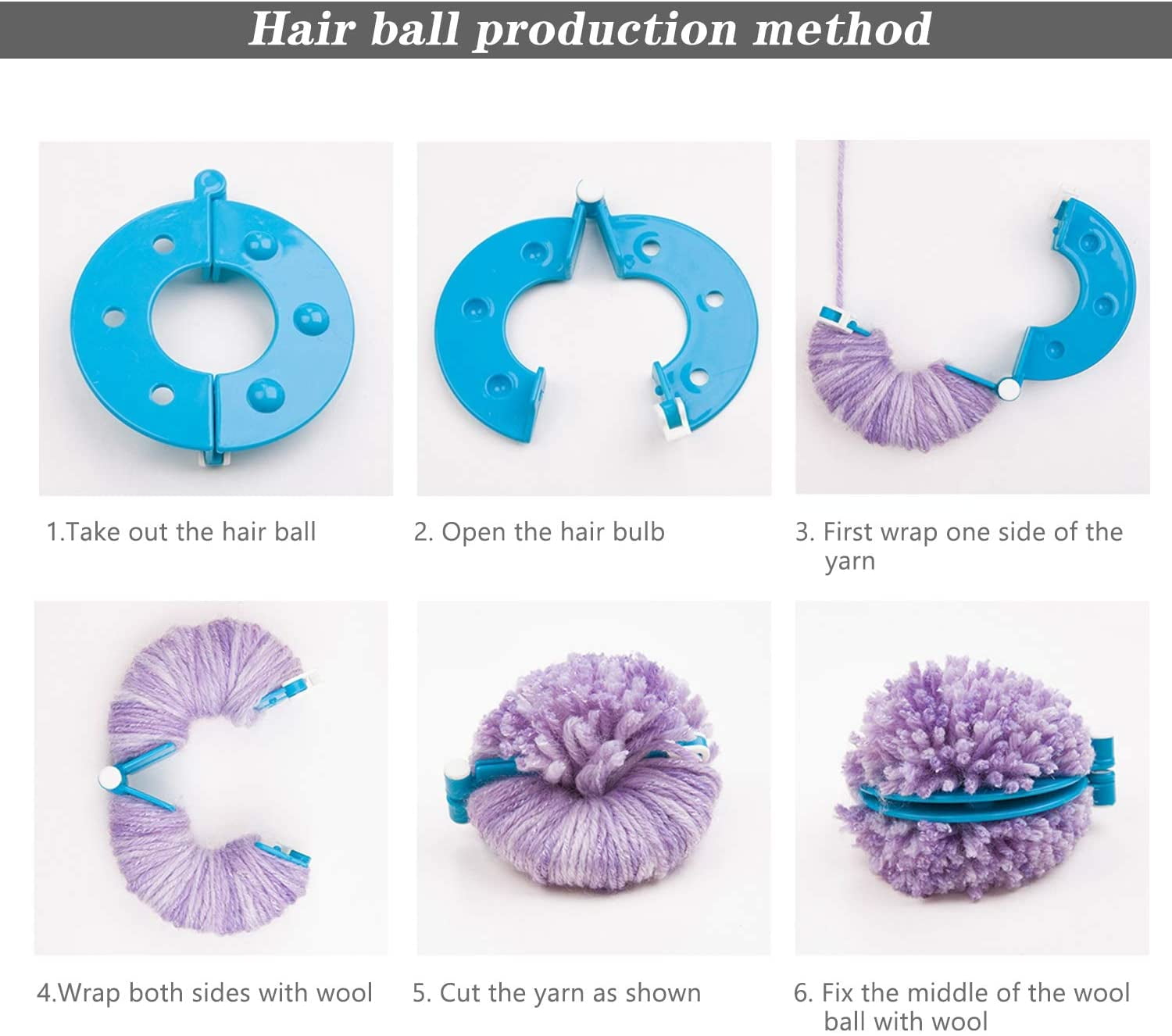 Hair ball production method

1.Take out the hair ball

2. Open the hair bulb

3. First wrap one side of the yarn

4.Wrap both sides with wool

5. Cut the yarn as shown

6. Fix the middle of the wool ball with wool