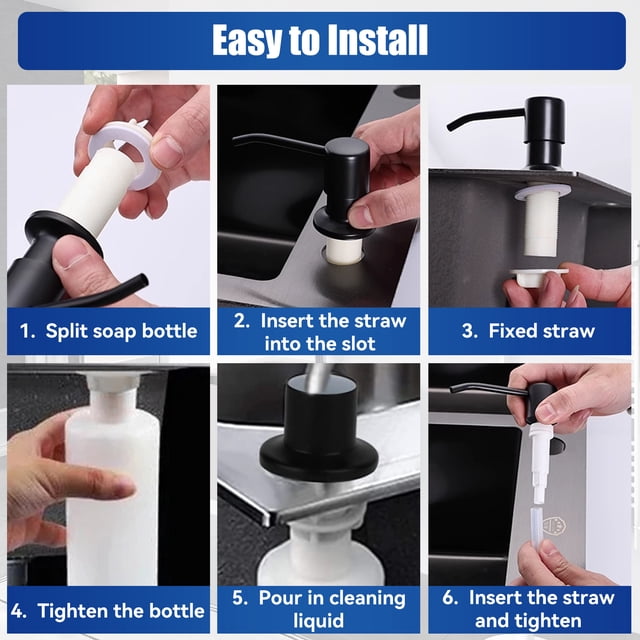 Easy to Install

1. Split soap bottle

2. Insert the straw into the slot

3. Fixed straw

4. Tighten the bottle

5. Pour in cleaning liquid

6. Insert the straw and tighten