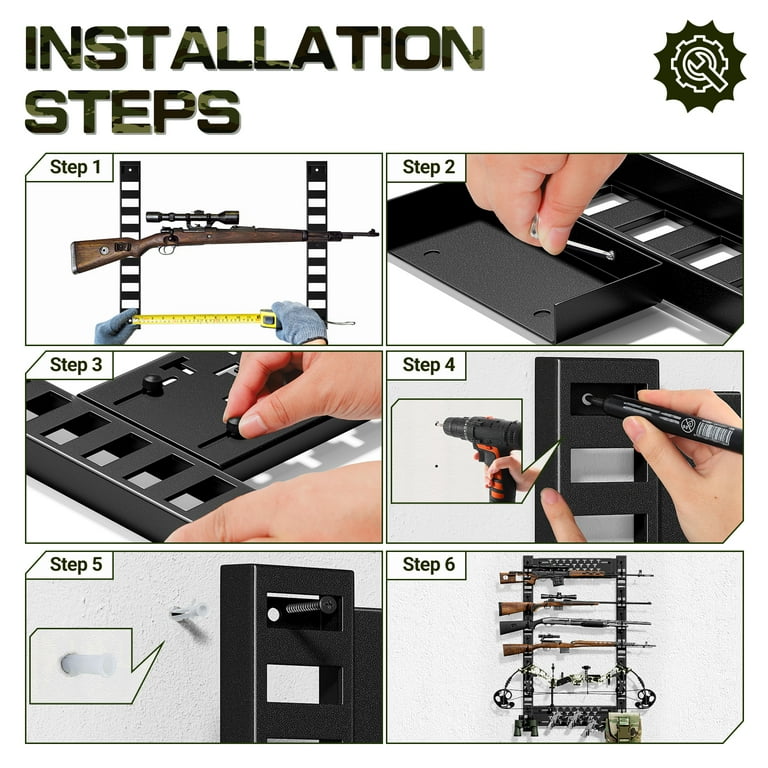 INSTALLATION STEPS

Step 1

Step 2

Step 3

Step 4

Step 5

Step 6