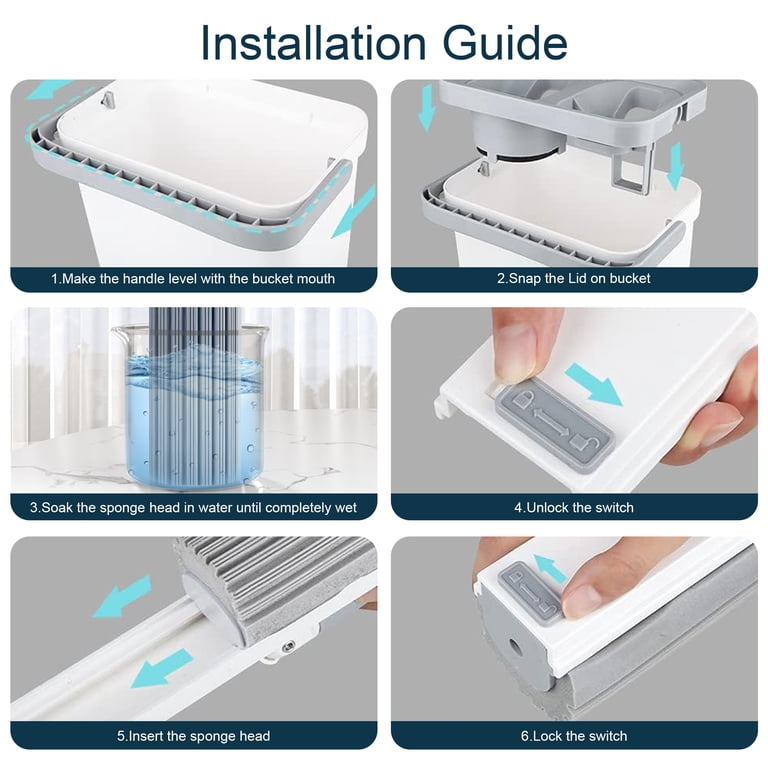 Installation Guide

1.Make the handle level with the bucket mouth

2.Snap the Lid on bucket

3.Soak the sponge head in water until completely wet

4.Unlock the switch

5.Insert the sponge head

6.Lock the switch