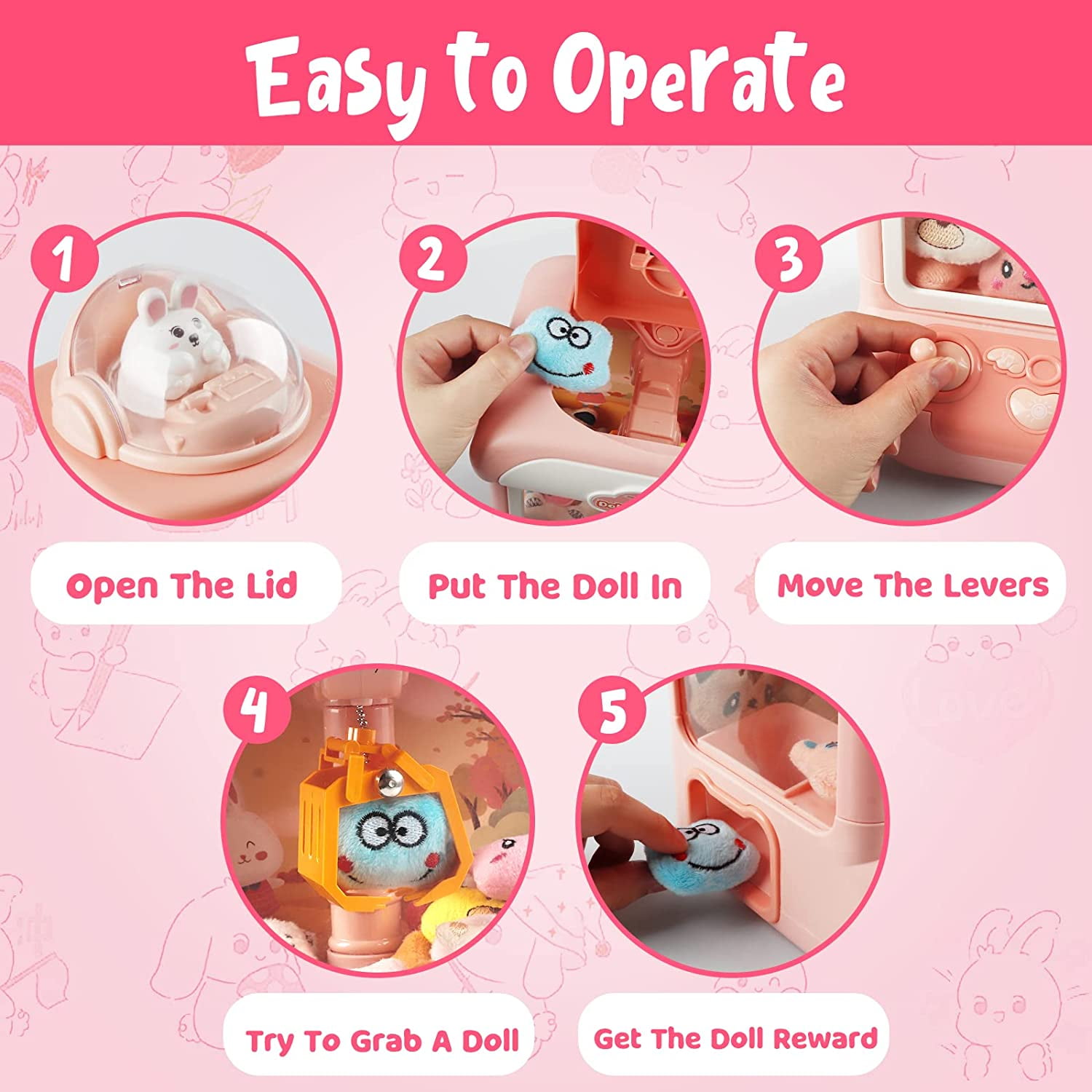 Easy to Operate

1

Open The Lid

2

Put The Doll In

3

Move The Levers

4

Try To Grab A Doll

5

Get The Doll Reward