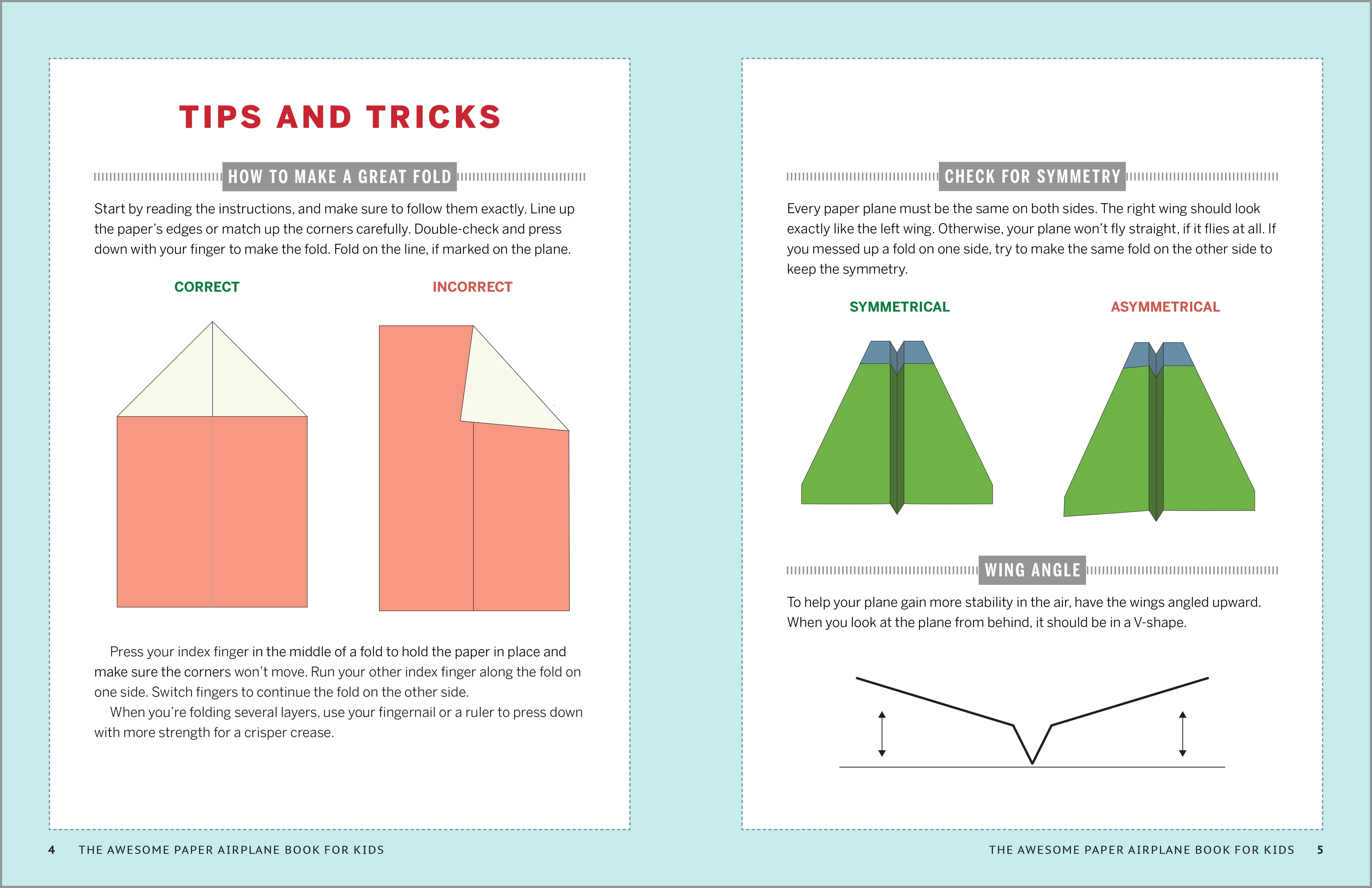 TIPS AND TRICKS

HOW TO MAKE A GREAT FOLD

Start by reading the instructions, and make sure to follow them exactly. Line up the paper's edges or match up the corners carefully. Double-check and press down with your finger to make the fold. Fold on the line, if marked on the plane.

CORRECT

INCORRECT

Press your index finger in the middle of a fold to hold the paper in place and make sure the corners won't move. Run your other index finger along the fold on one side. Switch fingers to continue the fold on the other side.

When you're folding several layers, use your fingernail or a ruler to press down with more strength for a crisper crease.

4 THE AWESOME PAPER AIRPLANE BOOK FOR KIDS

CHECK FOR SYMMETRY

Every paper plane must be the same on both sides. The right wing should look exactly like the left wing. Otherwise, your plane won't fly straight, if it flies at all. If you messed up a fold on one side, try to make the same fold on the other side to keep the symmetry.

SYMMETRICAL

ASYMMETRICAL

WING ANGLE

To help your plane gain more stability in the air, have the wings angled upward. When you look at the plane from behind, it should be in a V-shape.

THE AWESOME PAPER AIRPLANE BOOK FOR KIDS 5