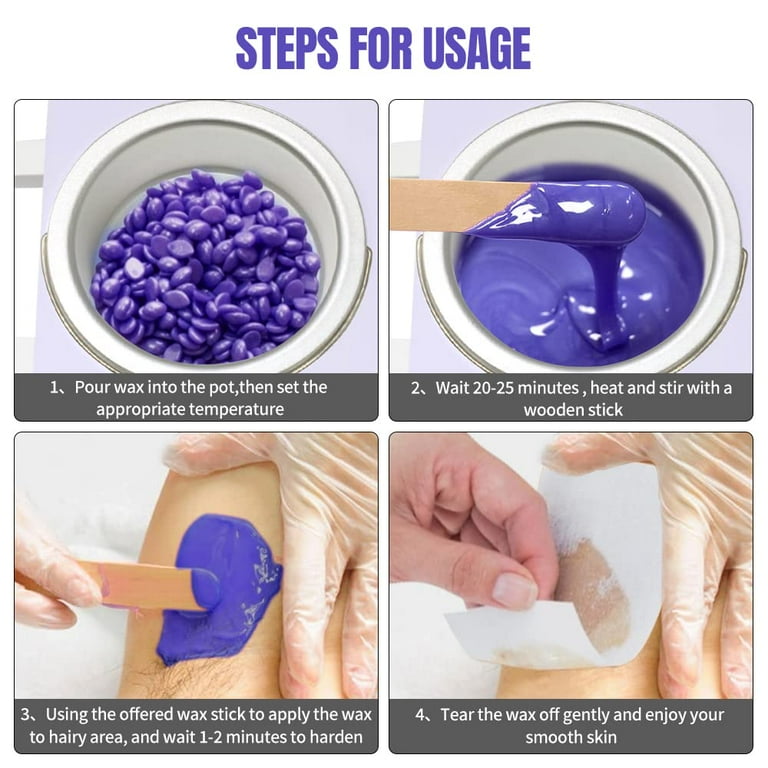 STEPS FOR USAGE

1、Pour wax into the pot,then set the appropriate temperature

2、Wait 20-25 minutes , heat and stir with a wooden stick

3、Using the offered wax stick to apply the wax to hairy area, and wait 1-2 minutes to harden

4、Tear the wax off gently and enjoy your smooth skin