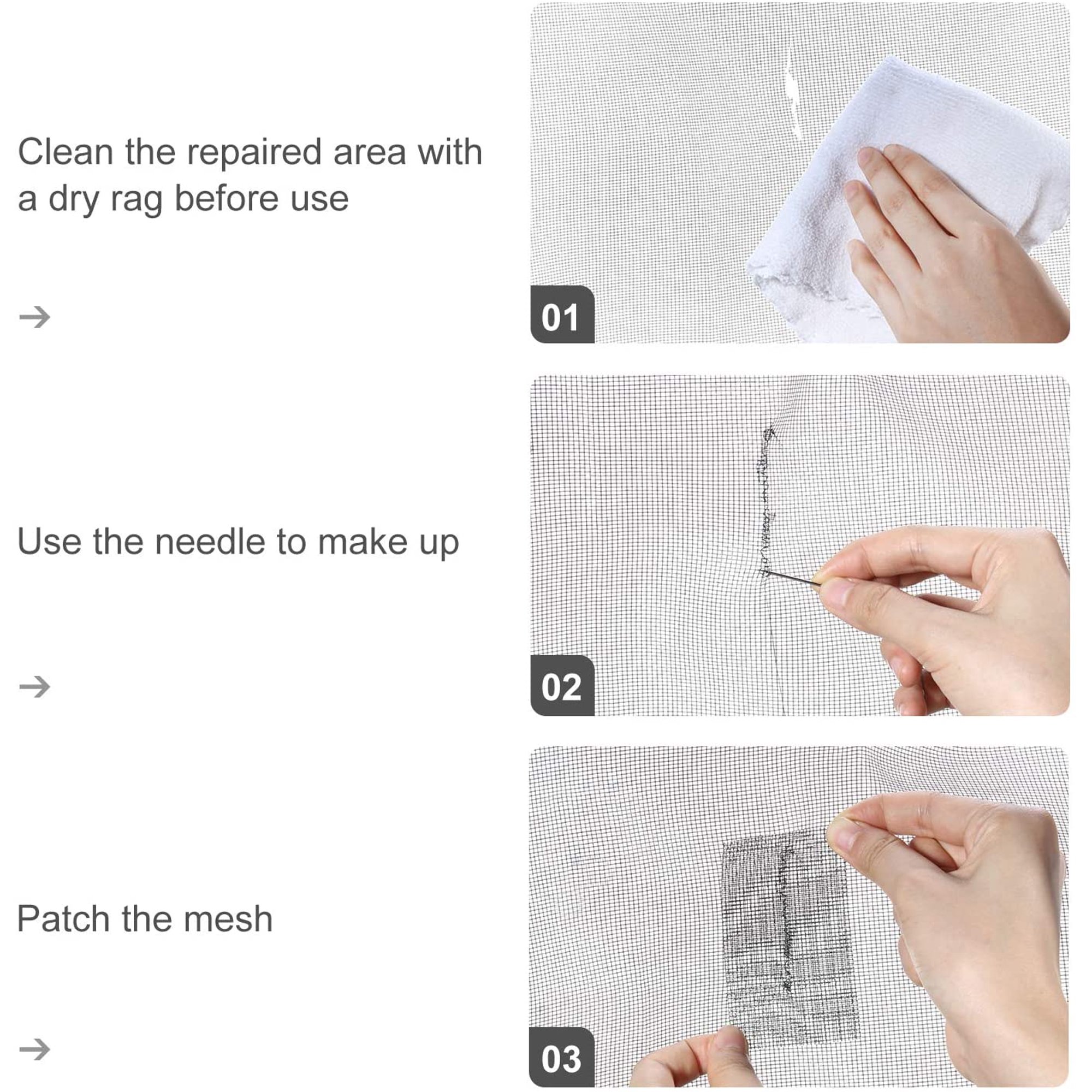 Clean the repaired area with a dry rag before use

→

01

Use the needle to make up

→

02

Patch the mesh

→

03