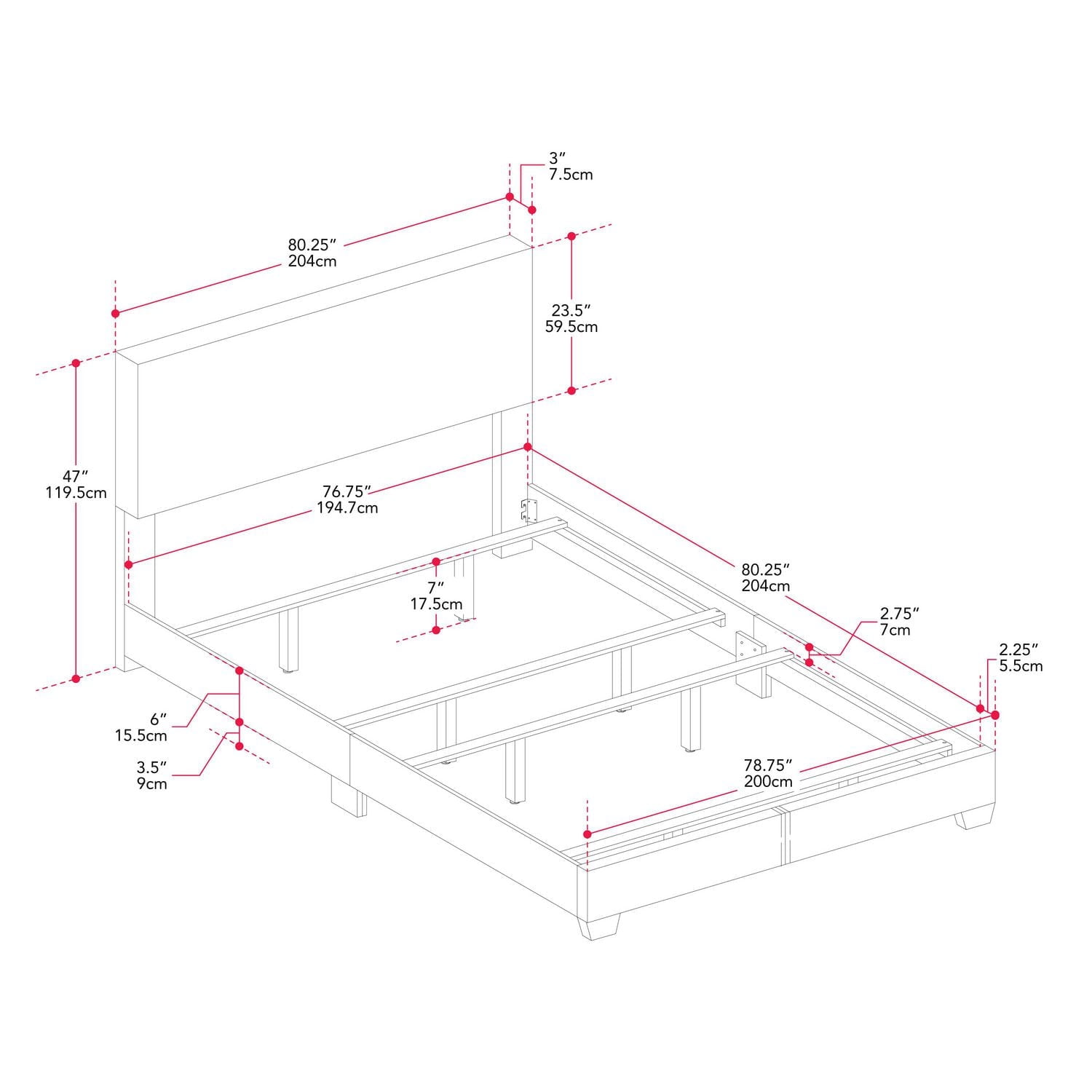 3″
7.5cm

80.25″
204cm

23.5″
59.5cm

47″
119.5cm

76.75″
194.7cm

7″
17.5cm

80.25″
204cm

2.75″
7cm

2.25″
5.5cm

6″
15.5cm

3.5″
9cm

78.75″
200cm