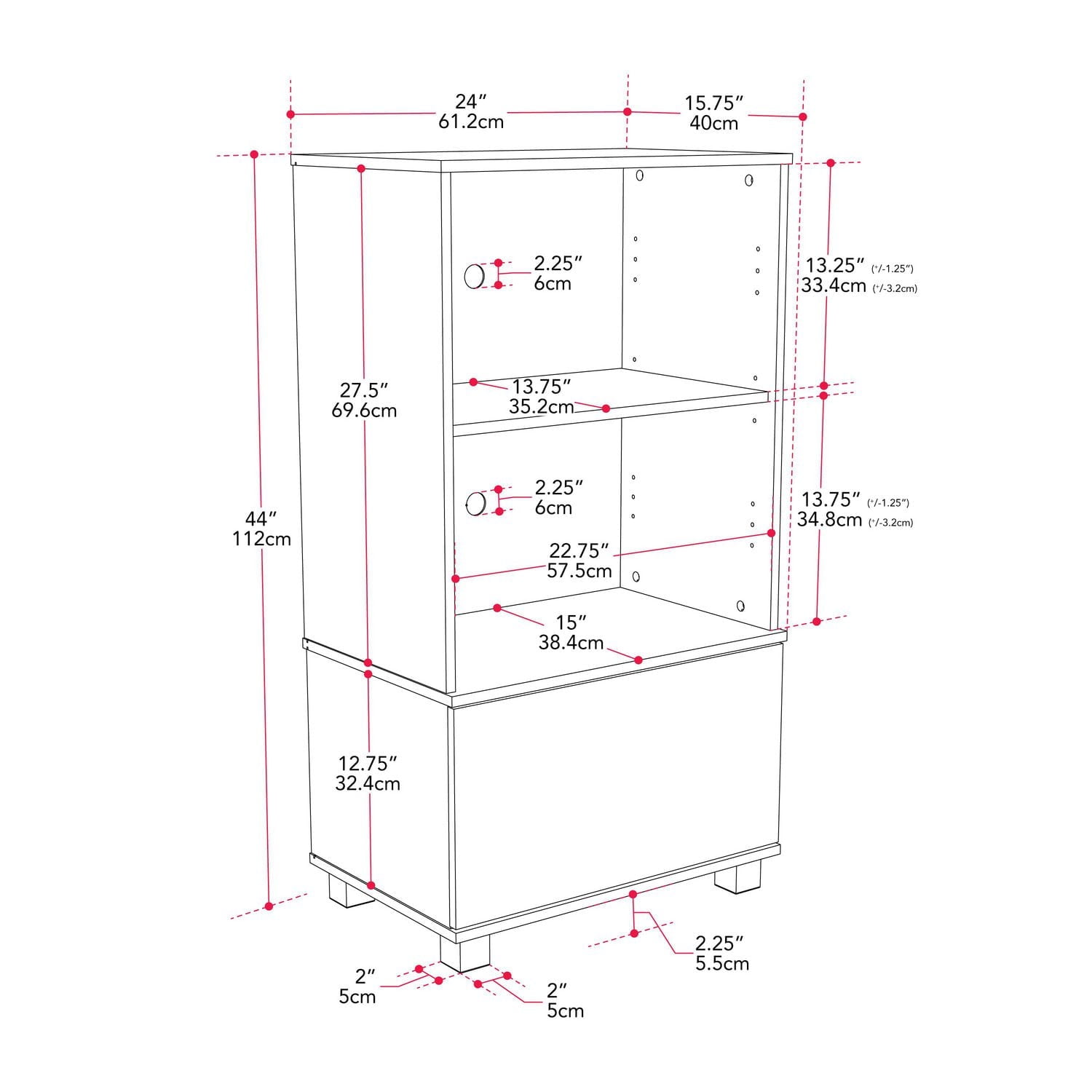 24″
61.2cm

15.75″
40cm

44″
112cm

27.5″
69.6cm

2.25″
6cm

13.25″ (+/-1.25″)
33.4cm (+/-3.2cm)

13.75″
35.2cm

2.25″
6cm

13.75″ (+/-1.25″)
34.8cm (+/-3.2cm)

22.75″
57.5cm

15″
38.4cm

12.75″
32.4cm

2.25″
5.5cm

2″
5cm

2″
5cm