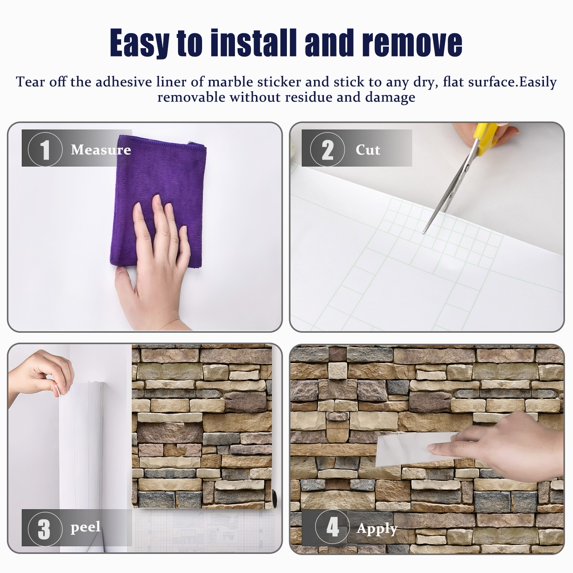 Easy to install and remove

Tear off the adhesive liner of marble sticker and stick to any dry, flat surface.Easily removable without residue and damage

1 Measure

2 Cut

3 peel

4 Apply