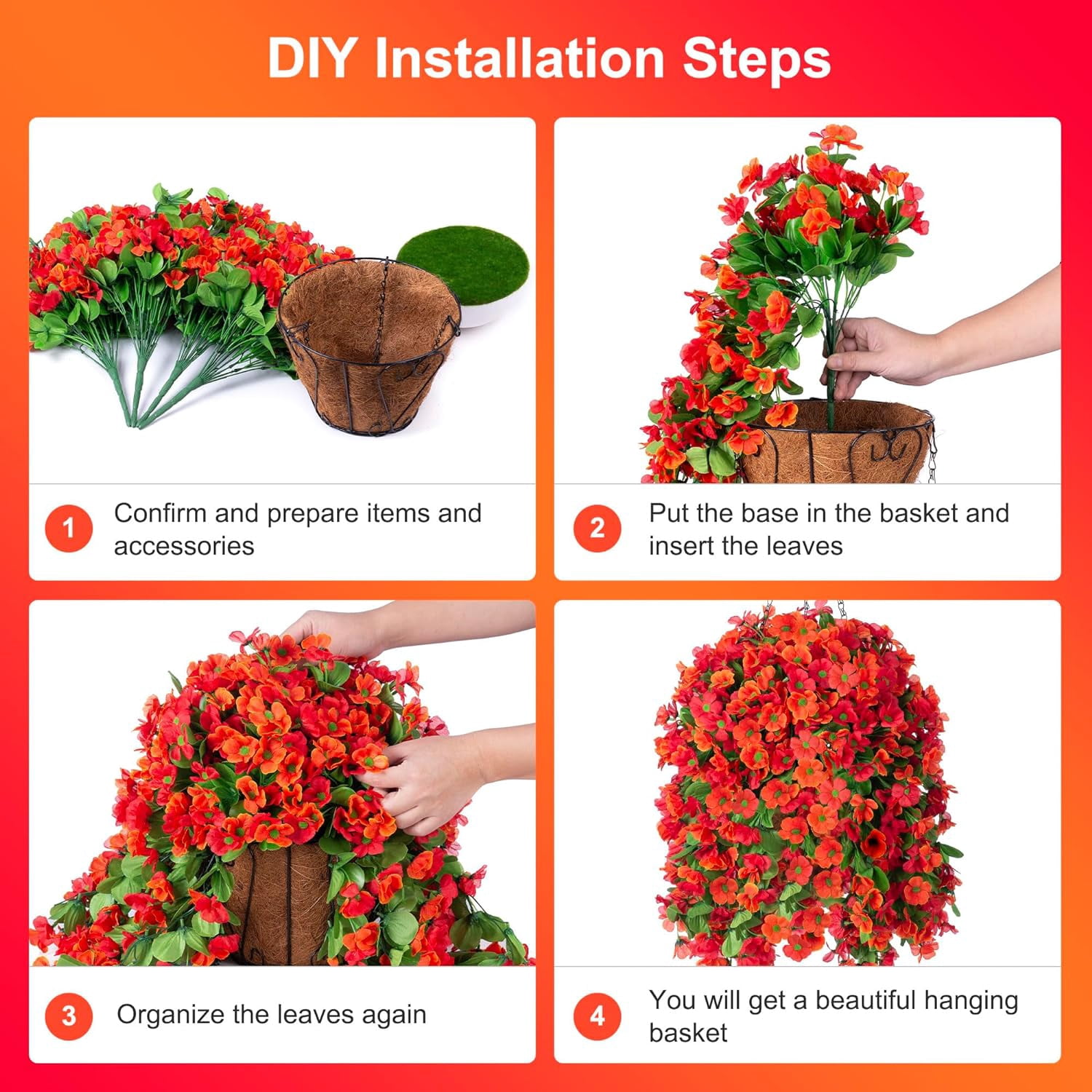 DIY Installation Steps

1 Confirm and prepare items and accessories

2 Put the base in the basket and insert the leaves

3 Organize the leaves again

4 You will get a beautiful hanging basket