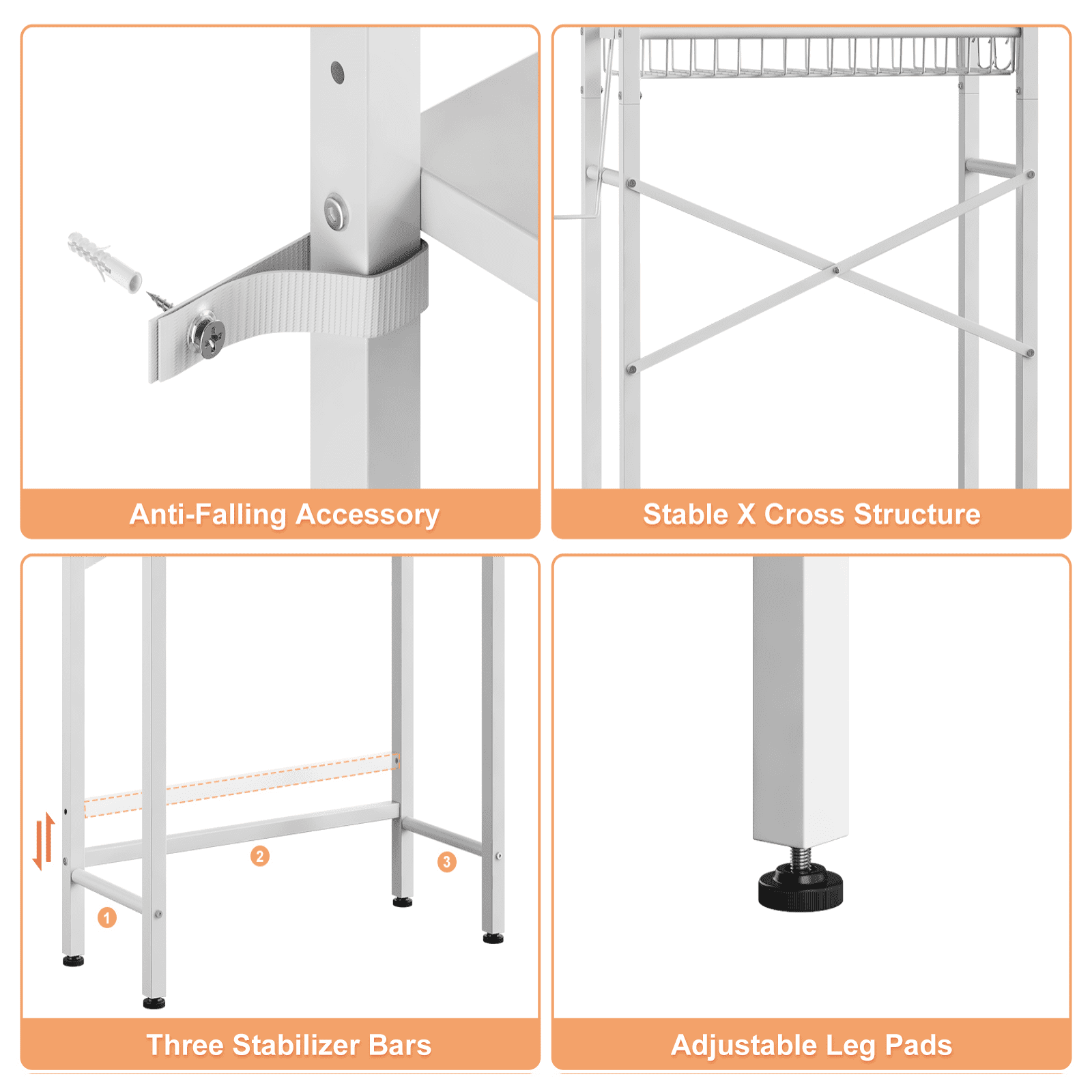 Anti-Falling Accessory

Stable X Cross Structure

2

3

1

Three Stabilizer Bars

Adjustable Leg Pads