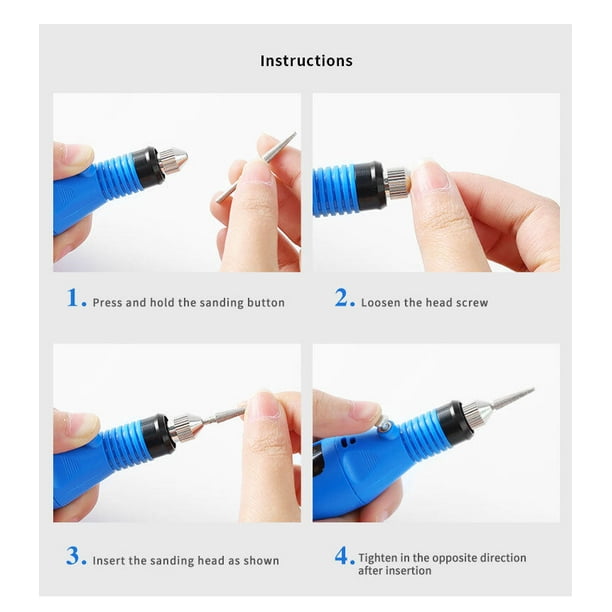 Instructions

1. Press and hold the sanding button

2. Loosen the head screw

3. Insert the sanding head as shown

4. Tighten in the opposite direction after insertion