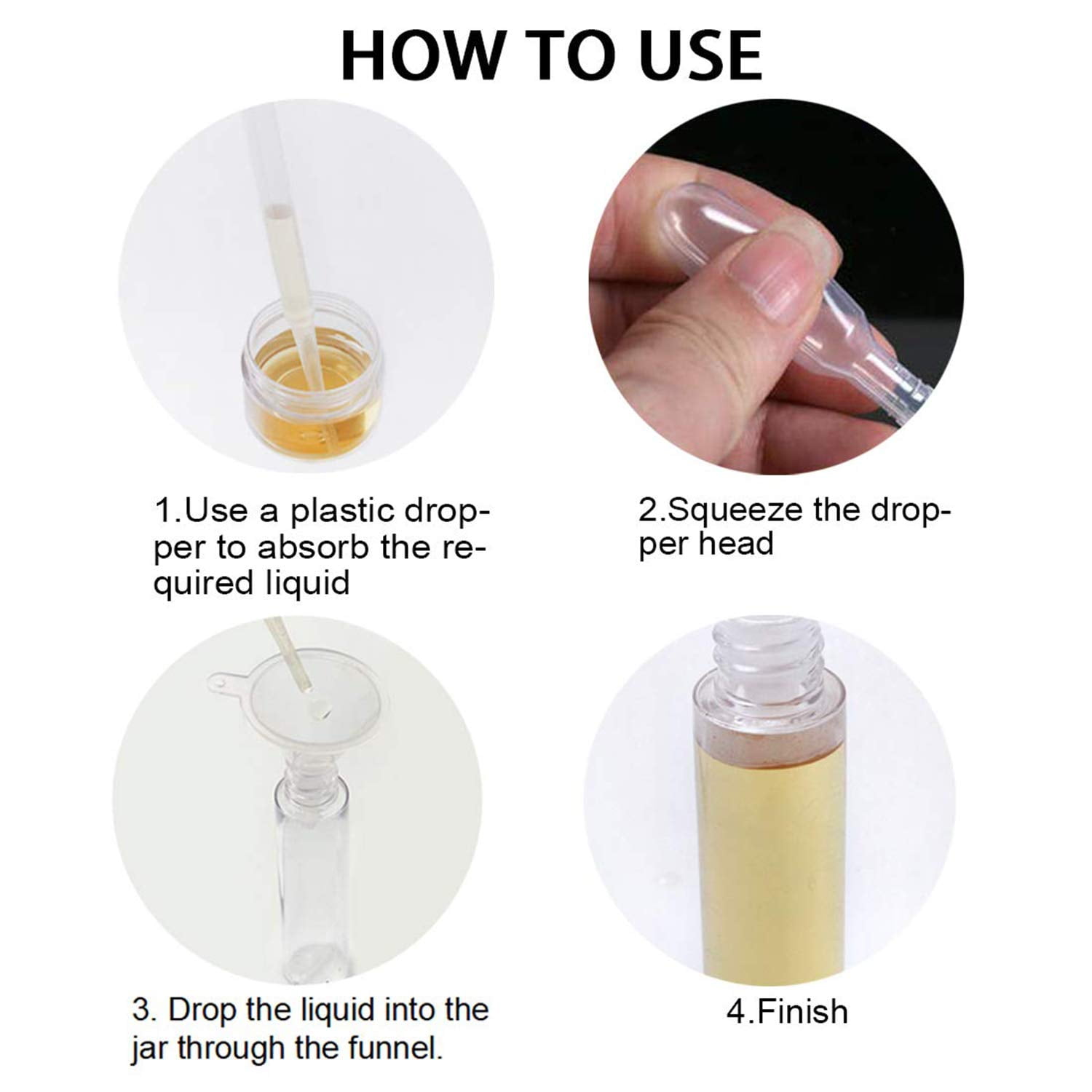 HOW TO USE

1.Use a plastic dropper to absorb the required liquid

2.Squeeze the dropper head

3. Drop the liquid into the jar through the funnel.

4.Finish