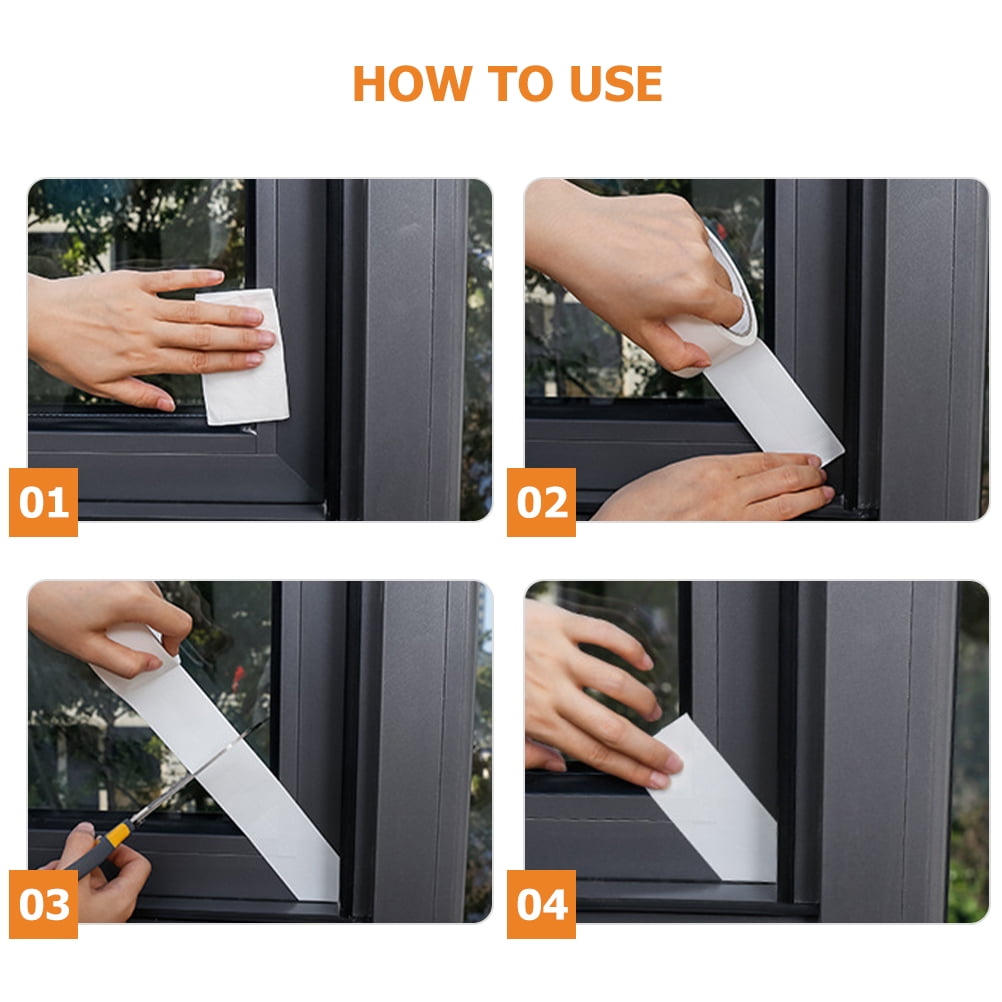 HOW TO USE

01

02

03

04