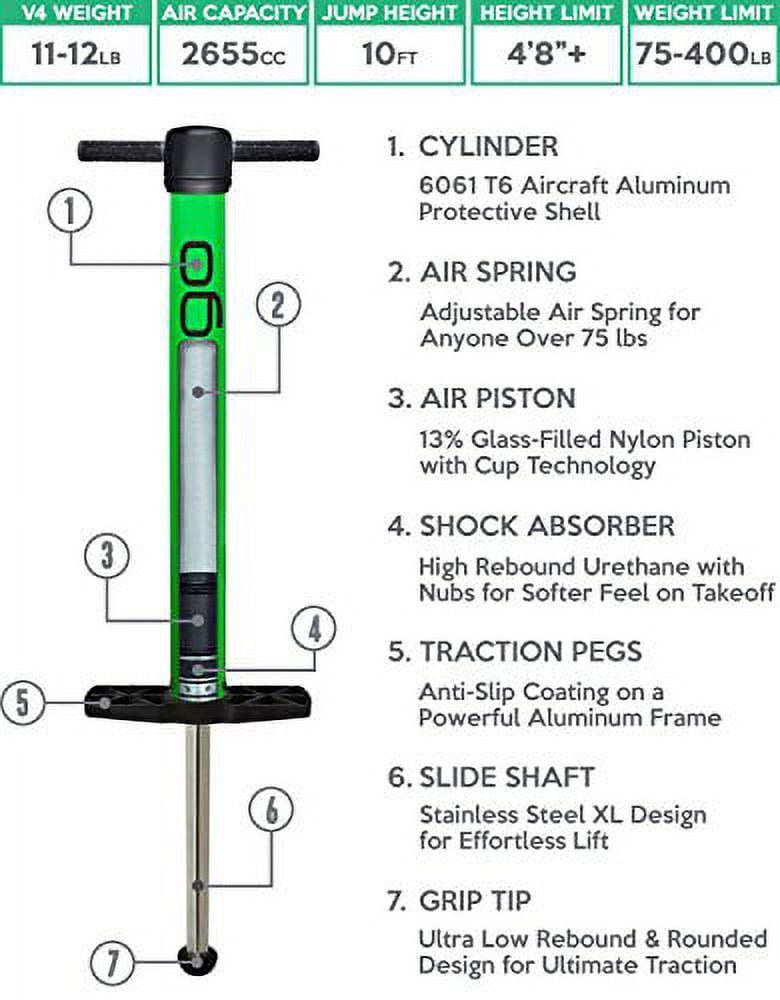 | V4 WEIGHT | AIR CAPACITY | JUMP HEIGHT | HEIGHT LIMIT | WEIGHT LIMIT |
|---|---|---|---|---|
| 11-12LB | 2655CC | 10FT | 4'8"+ | 75-400LB |

1
2
3
4
5
6
7

GO

1. CYLINDER
6061 T6 Aircraft Aluminum Protective Shell

2. AIR SPRING
Adjustable Air Spring for Anyone Over 75 lbs

3. AIR PISTON
13% Glass-Filled Nylon Piston with Cup Technology

4. SHOCK ABSORBER
High Rebound Urethane with Nubs for Softer Feel on Takeoff

5. TRACTION PEGS
Anti-Slip Coating on a Powerful Aluminum Frame

6. SLIDE SHAFT
Stainless Steel XL Design for Effortless Lift

7. GRIP TIP
Ultra Low Rebound & Rounded Design for Ultimate Traction