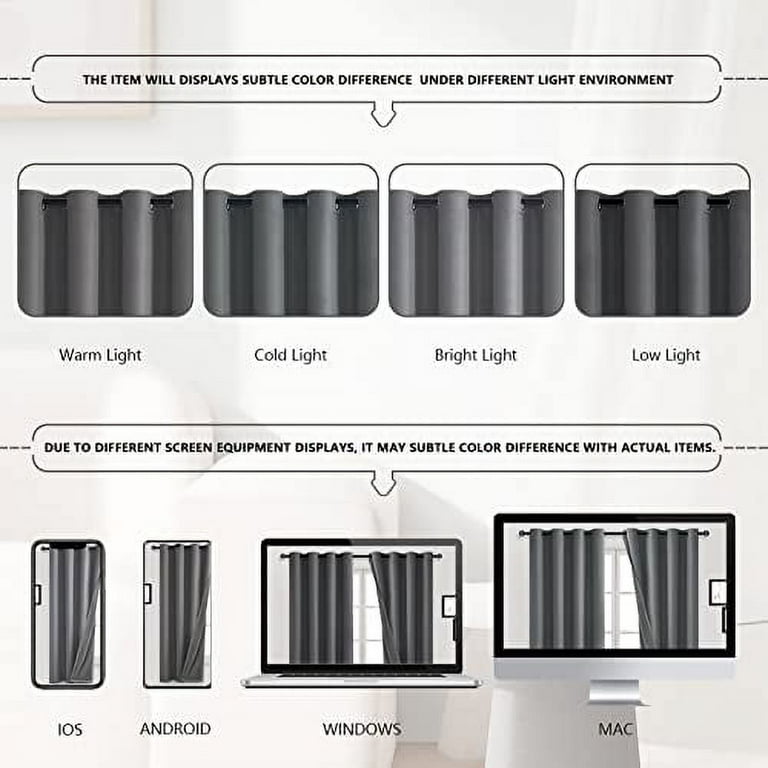 THE ITEM WILL DISPLAYS SUBTLE COLOR DIFFERENCE UNDER DIFFERENT LIGHT ENVIRONMENT

Warm Light

Cold Light

Bright Light

Low Light

DUE TO DIFFERENT SCREEN EQUIPMENT DISPLAYS, IT MAY SUBTLE COLOR DIFFERENCE WITH ACTUAL ITEMS.

IOS

ANDROID

WINDOWS

MAC