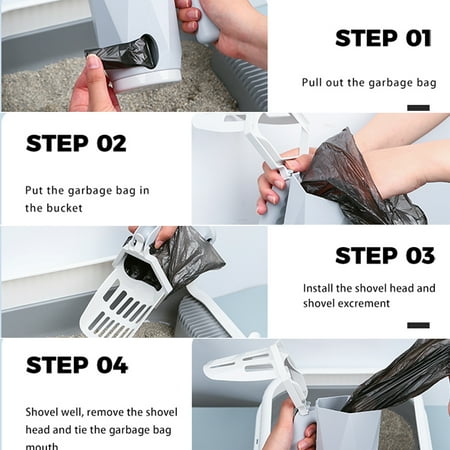 STEP 01

Pull out the garbage bag

STEP 02

Put the garbage bag in the bucket

STEP 03

Install the shovel head and shovel excrement

STEP 04

Shovel well, remove the shovel head and tie the garbage bag mouth