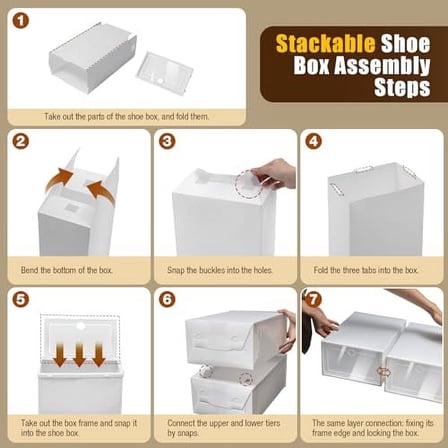 1

Take out the parts of the shoe box, and fold them.

Stackable Shoe Box Assembly Steps

2

Bend the bottom of the box.

3

Snap the buckles into the holes.

4

Fold the three tabs into the box.

5

Take out the box frame and snap it into the shoe box.

6

Connect the upper and lower tiers by snaps.

7

The same layer connection: fixing its frame edge and locking the box.