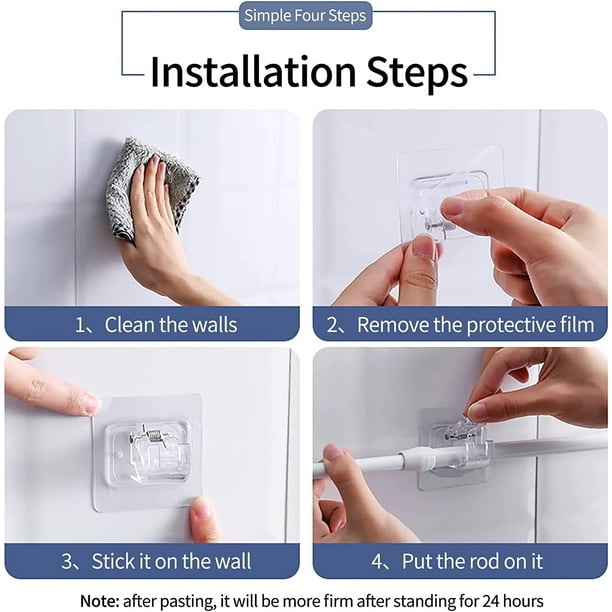 Simple Four Steps

Installation Steps

1、Clean the walls

2、Remove the protective film

3、Stick it on the wall

4、Put the rod on it

Note: after pasting, it will be more firm after standing for 24 hours