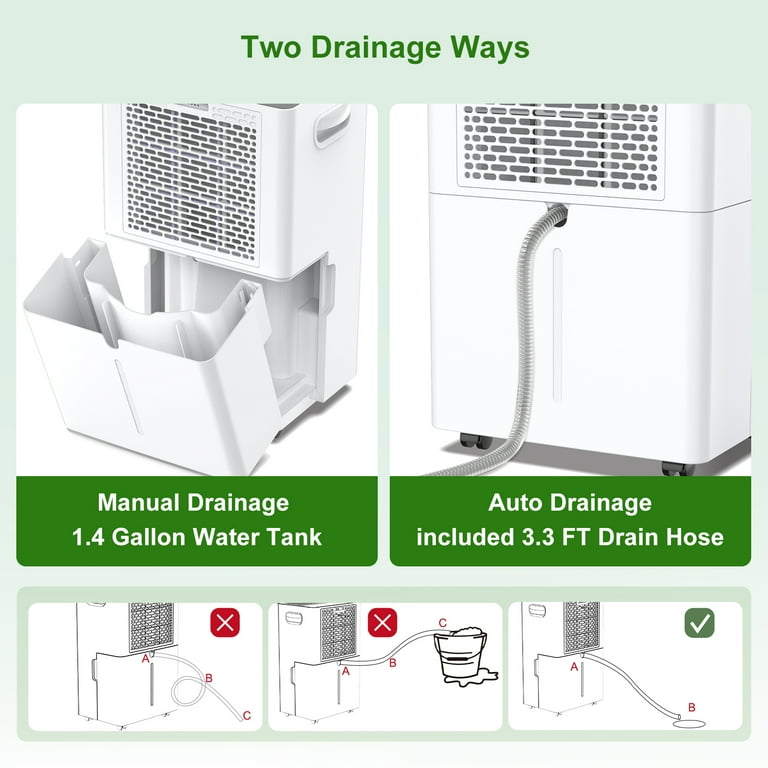 Two Drainage Ways

Manual Drainage
1.4 Gallon Water Tank

Auto Drainage
included 3.3 FT Drain Hose

A
B
C

A
B
C

A
B