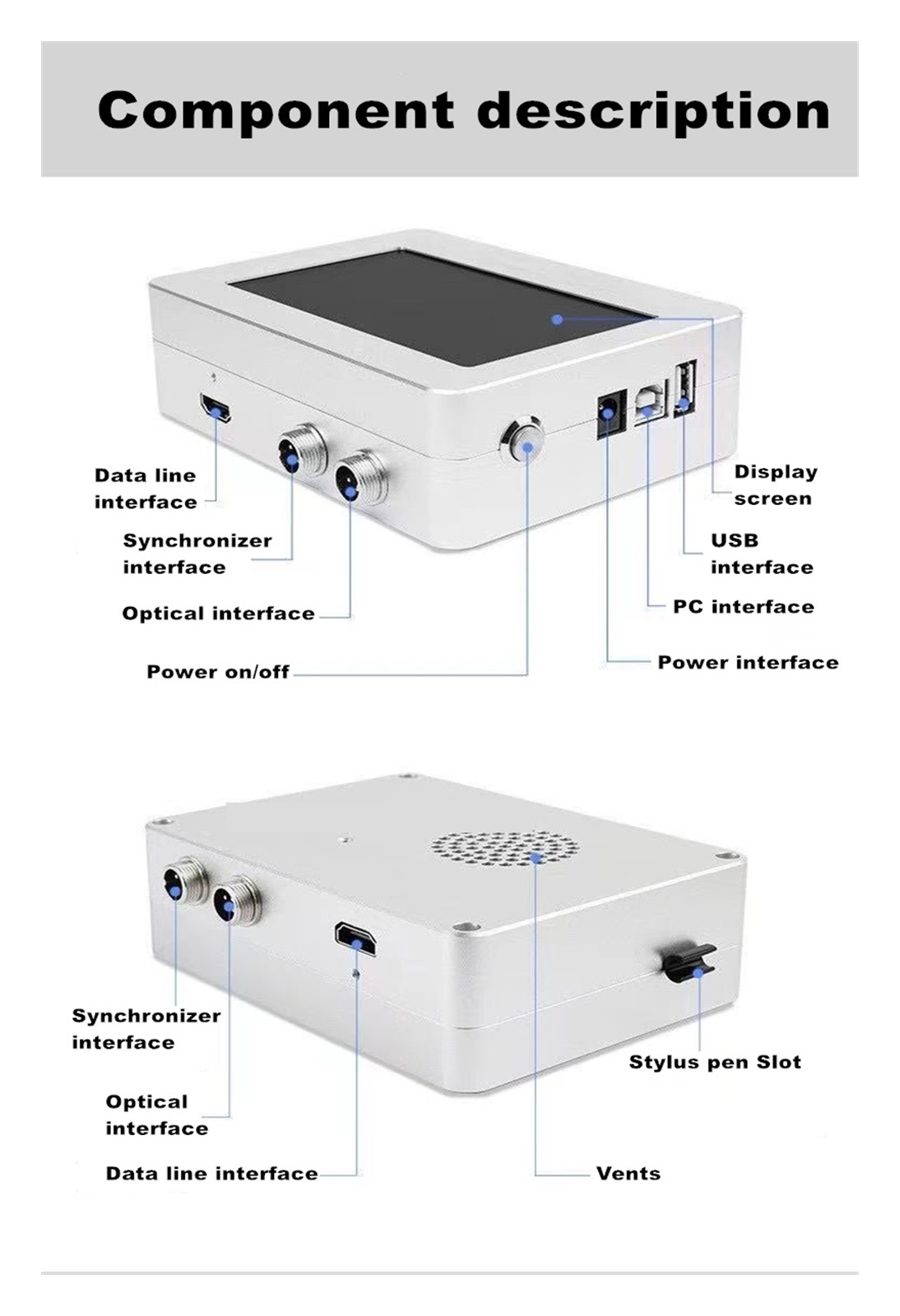 Component description

Data line interface

Synchronizer interface

Optical interface

Power on/off

Display screen

USB interface

PC interface

Power interface

Synchronizer interface

Optical interface

Data line interface

Stylus pen Slot

Vents