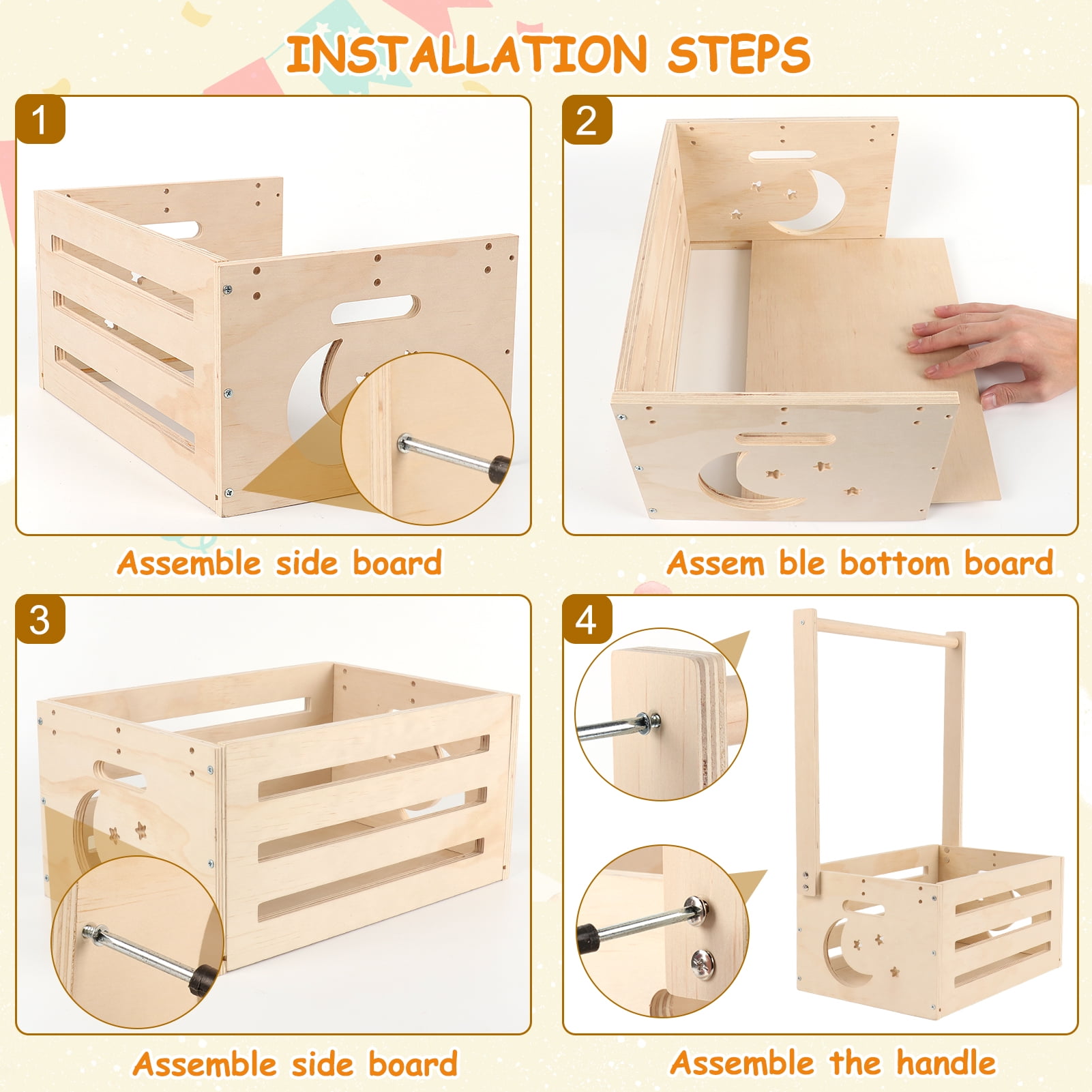 INSTALLATION STEPS

1

Assemble side board

2

Assem ble bottom board

3

Assemble side board

4

Assemble the handle