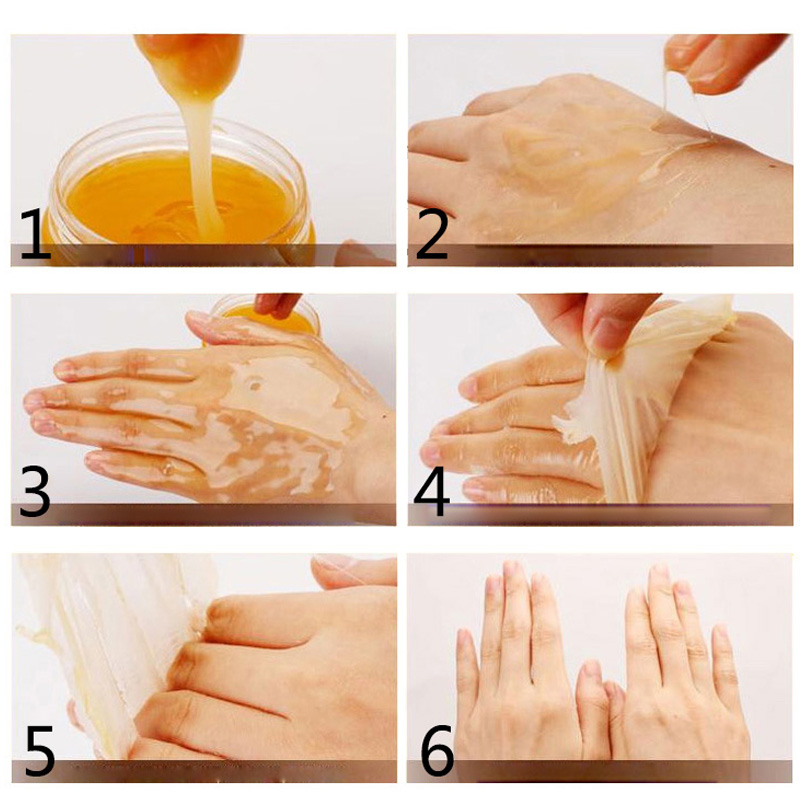 1
2
3
4
5
6