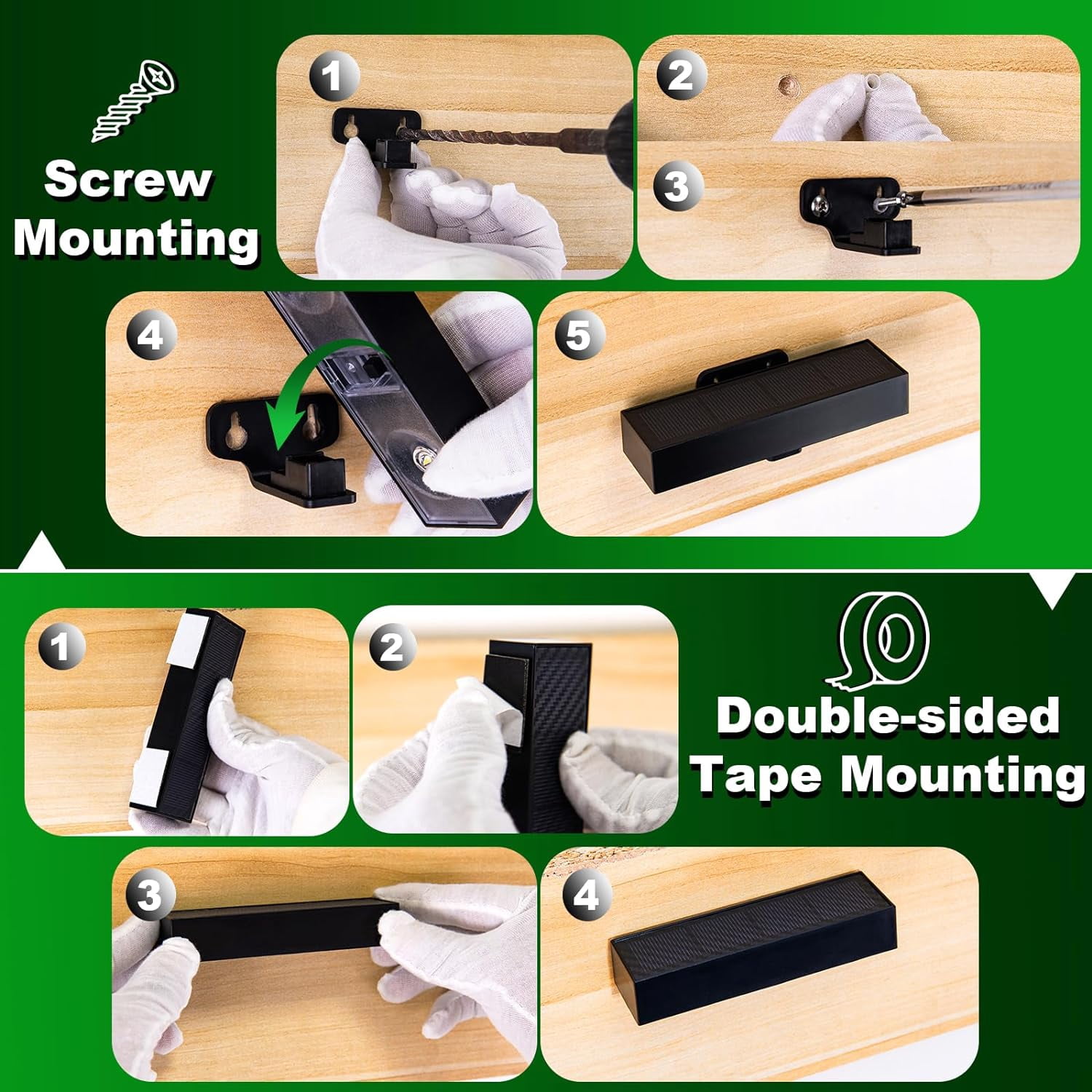 Screw Mounting

1

2

3

4

5

1

2

Double-sided Tape Mounting

3

4