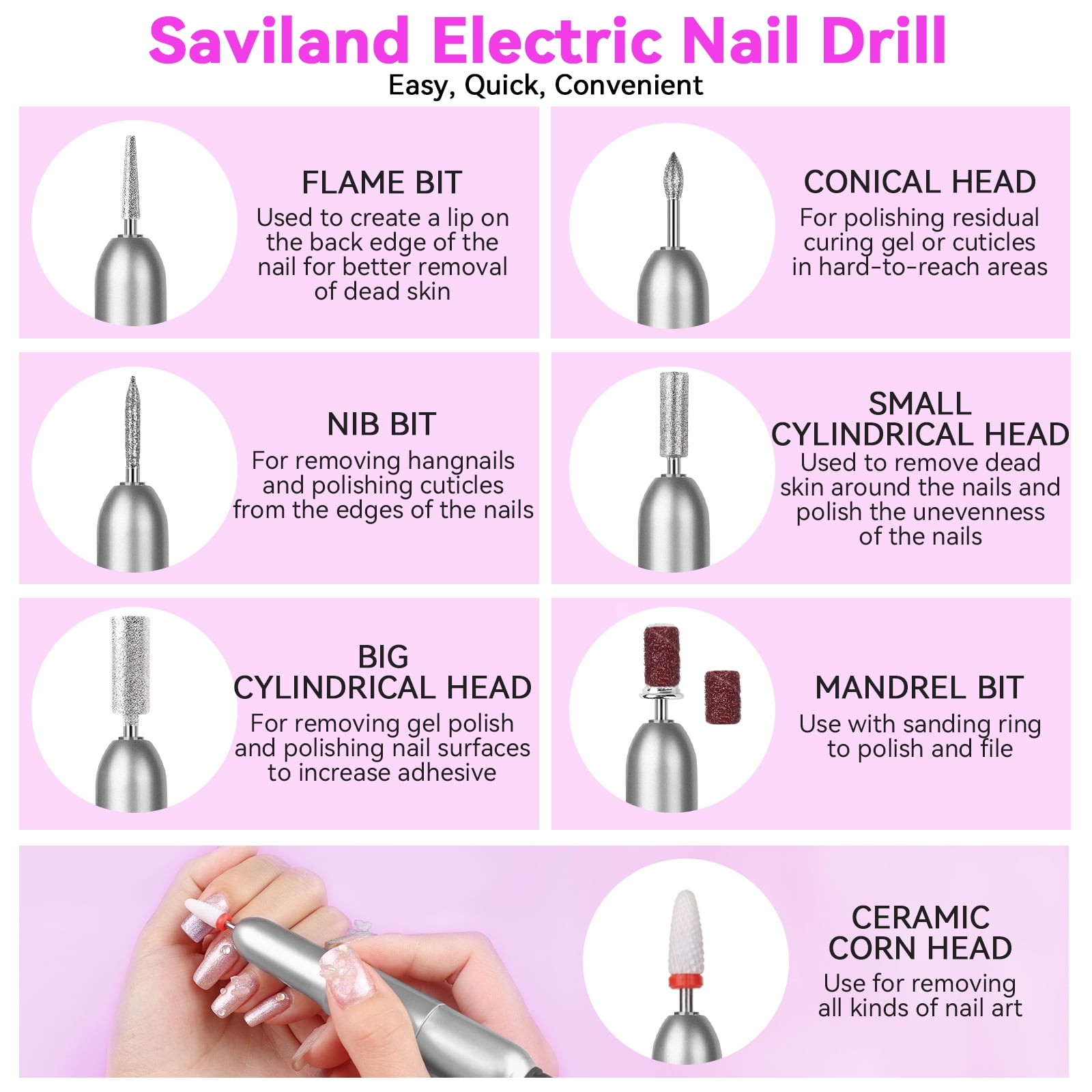 Saviland Electric Nail Drill
Easy, Quick, Convenient

FLAME BIT
Used to create a lip on the back edge of the nail for better removal of dead skin

CONICAL HEAD
For polishing residual curing gel or cuticles in hard-to-reach areas

NIB BIT
For removing hangnails and polishing cuticles from the edges of the nails

SMALL CYLINDRICAL HEAD
Used to remove dead skin around the nails and polish the unevenness of the nails

BIG CYLINDRICAL HEAD
For removing gel polish and polishing nail surfaces to increase adhesive

MANDREL BIT
Use with sanding ring to polish and file

CERAMIC CORN HEAD
Use for removing all kinds of nail art