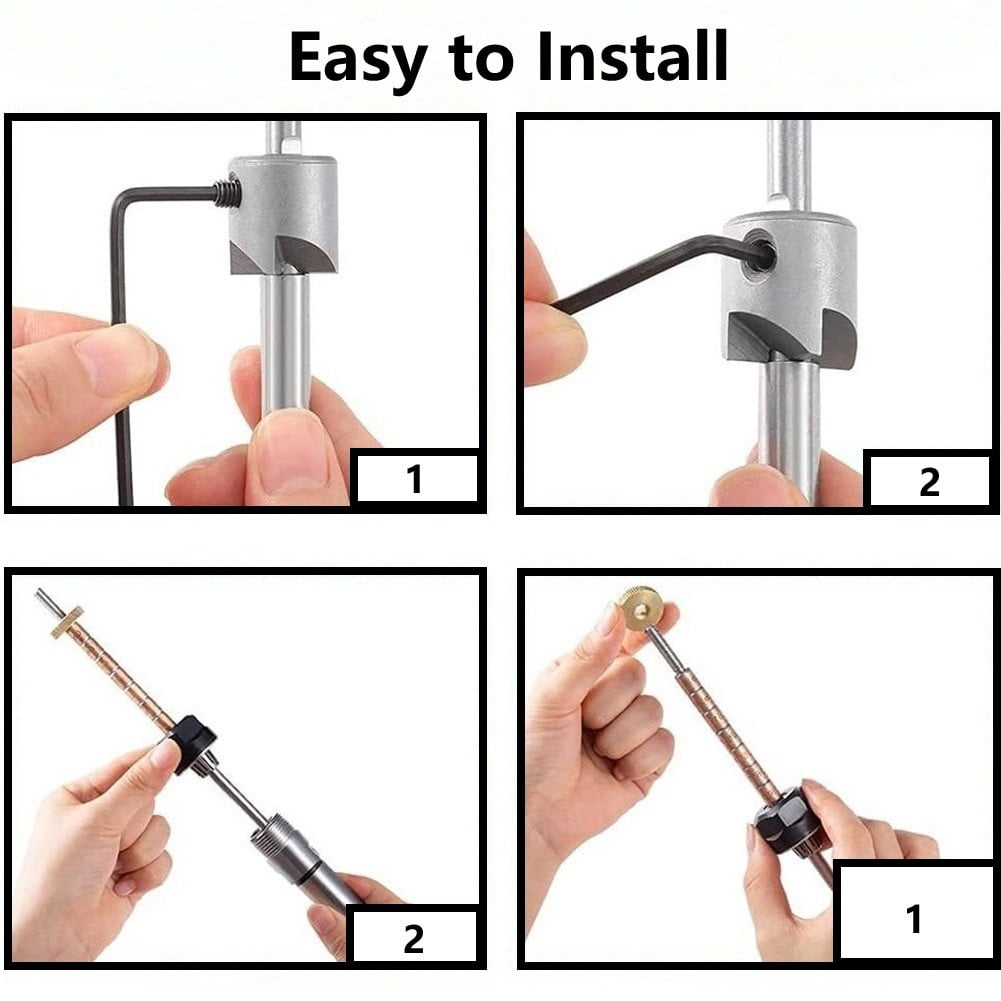 Easy to Install

1

2

2

1