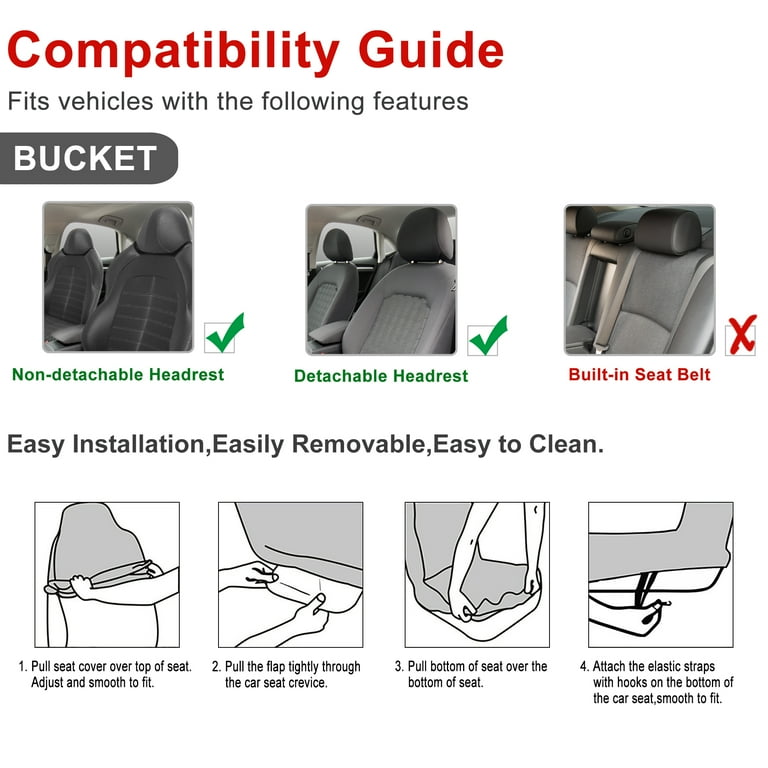 Compatibility Guide

Fits vehicles with the following features

BUCKET

Non-detachable Headrest

Detachable Headrest

Built-in Seat Belt

Easy Installation,Easily Removable,Easy to Clean.

1. Pull seat cover over top of seat. Adjust and smooth to fit.

2. Pull the flap tightly through the car seat crevice.

3. Pull bottom of seat over the bottom of seat.

4. Attach the elastic straps with hooks on the bottom of the car seat,smooth to fit.