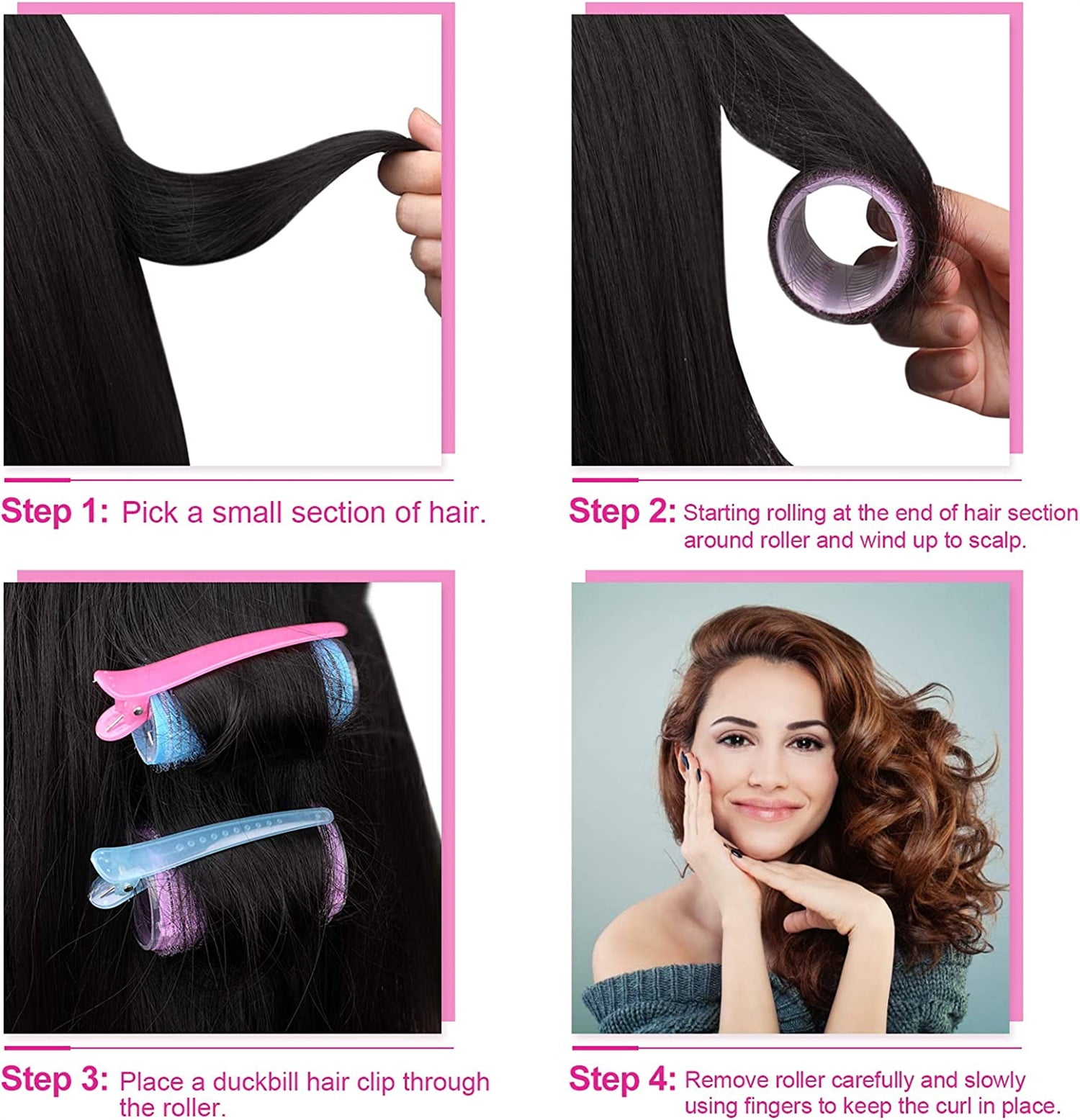 Step 1: Pick a small section of hair.

Step 2: Starting rolling at the end of hair section around roller and wind up to scalp.

Step 3: Place a duckbill hair clip through the roller.

Step 4: Remove roller carefully and slowly using fingers to keep the curl in place.