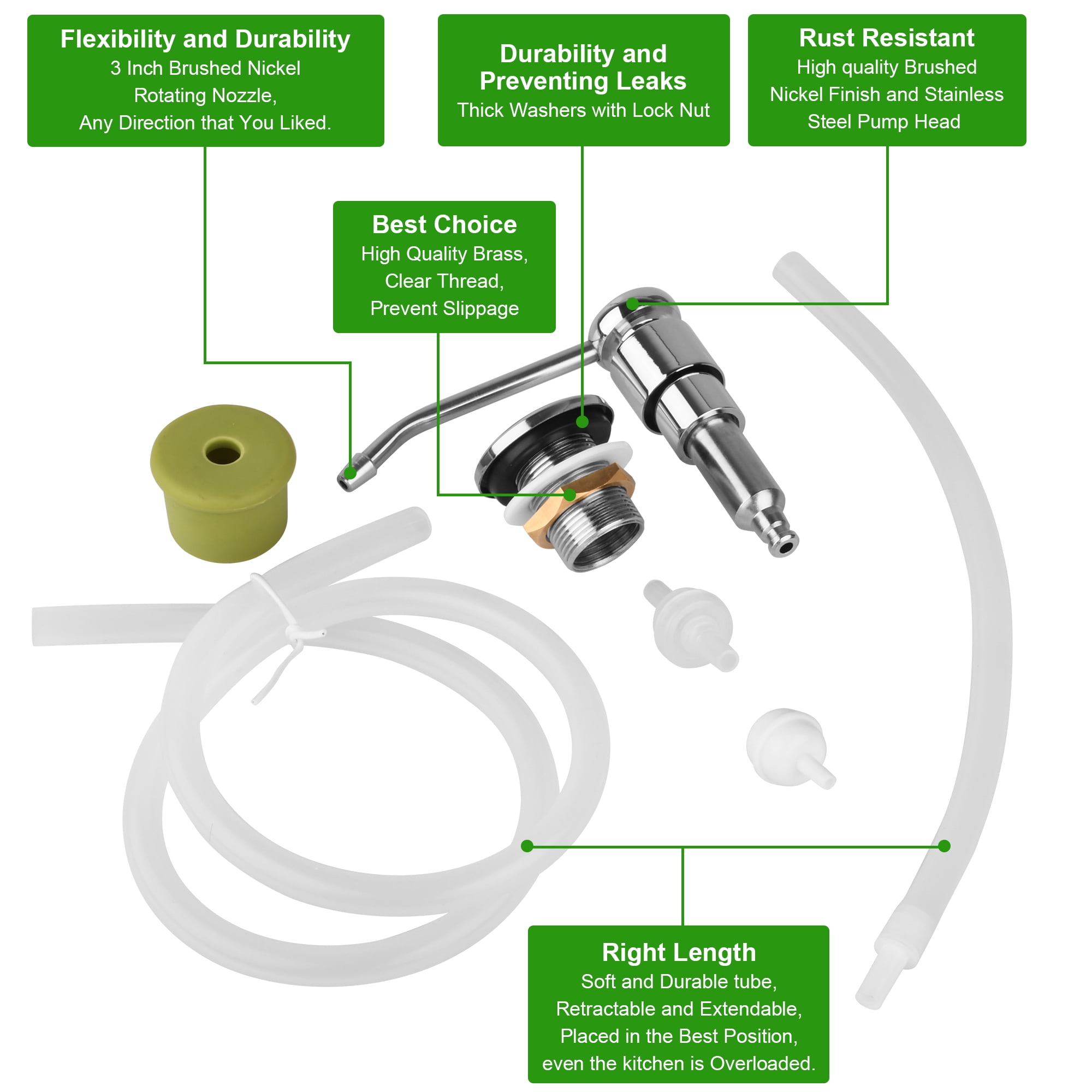 Flexibility and Durability
3 Inch Brushed Nickel Rotating Nozzle, Any Direction that You Liked.

Durability and Preventing Leaks
Thick Washers with Lock Nut

Rust Resistant
High quality Brushed Nickel Finish and Stainless Steel Pump Head

Best Choice
High Quality Brass, Clear Thread, Prevent Slippage

Right Length
Soft and Durable tube, Retractable and Extendable, Placed in the Best Position, even the kitchen is Overloaded.