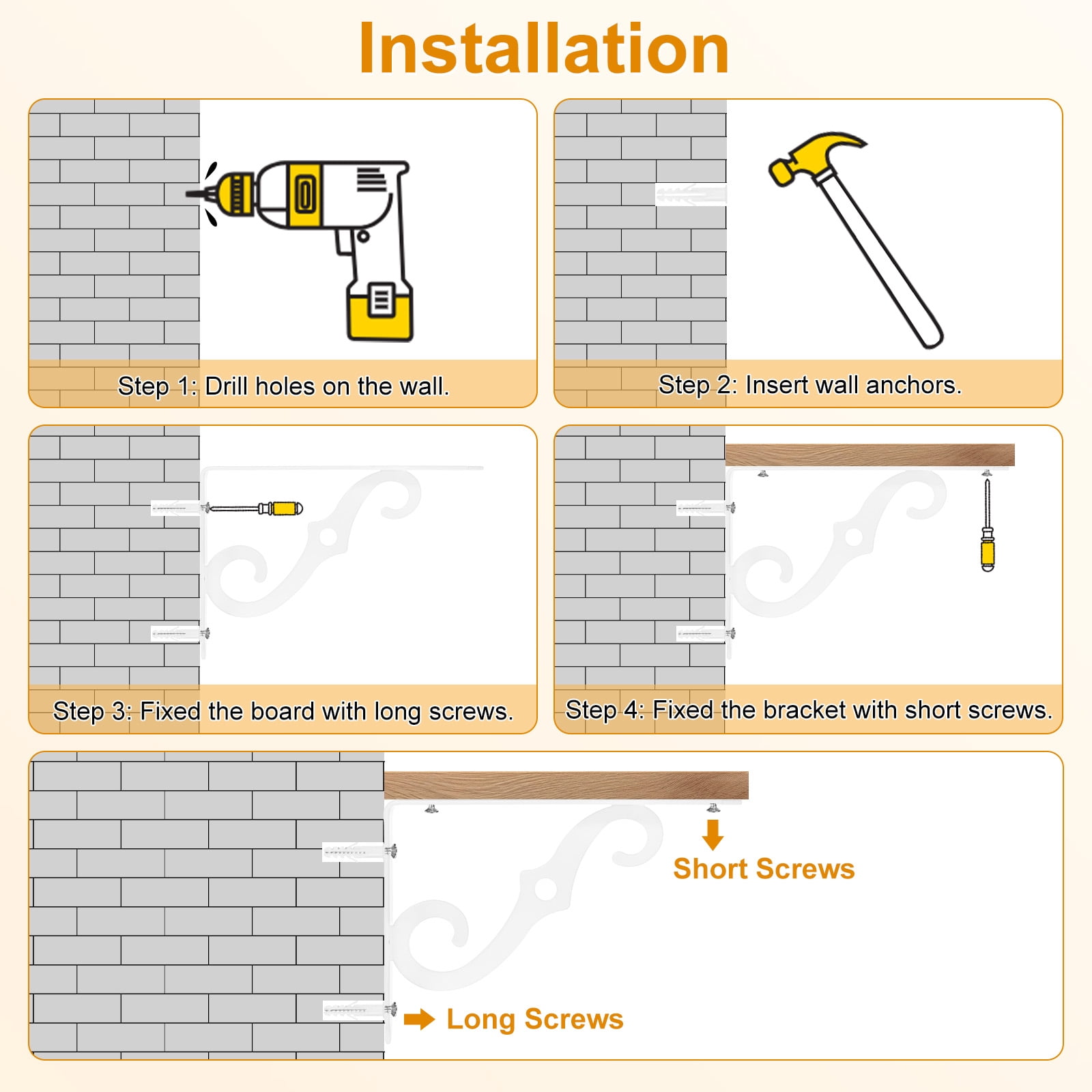 Installation

Step 1: Drill holes on the wall.

Step 2: Insert wall anchors.

Step 3: Fixed the board with long screws.

Step 4: Fixed the bracket with short screws.

Short Screws

Long Screws