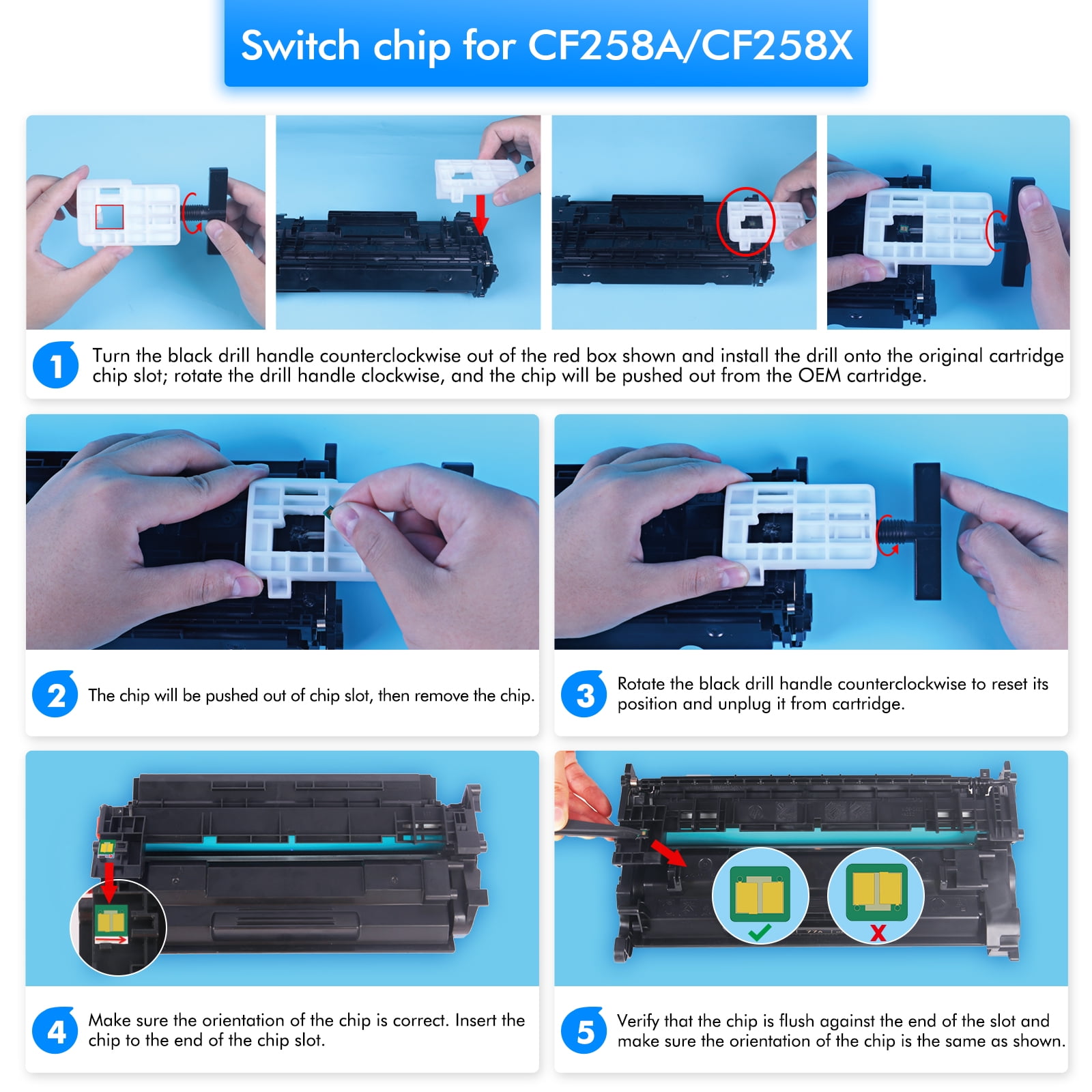 Switch chip for CF258A/CF258X

1 Turn the black drill handle counterclockwise out of the red box shown and install the drill onto the original cartridge chip slot; rotate the drill handle clockwise, and the chip will be pushed out from the OEM cartridge.

2 The chip will be pushed out of chip slot, then remove the chip.

3 Rotate the black drill handle counterclockwise to reset its position and unplug it from cartridge.

4 Make sure the orientation of the chip is correct. Insert the chip to the end of the chip slot.

5 Verify that the chip is flush against the end of the slot and make sure the orientation of the chip is the same as shown.