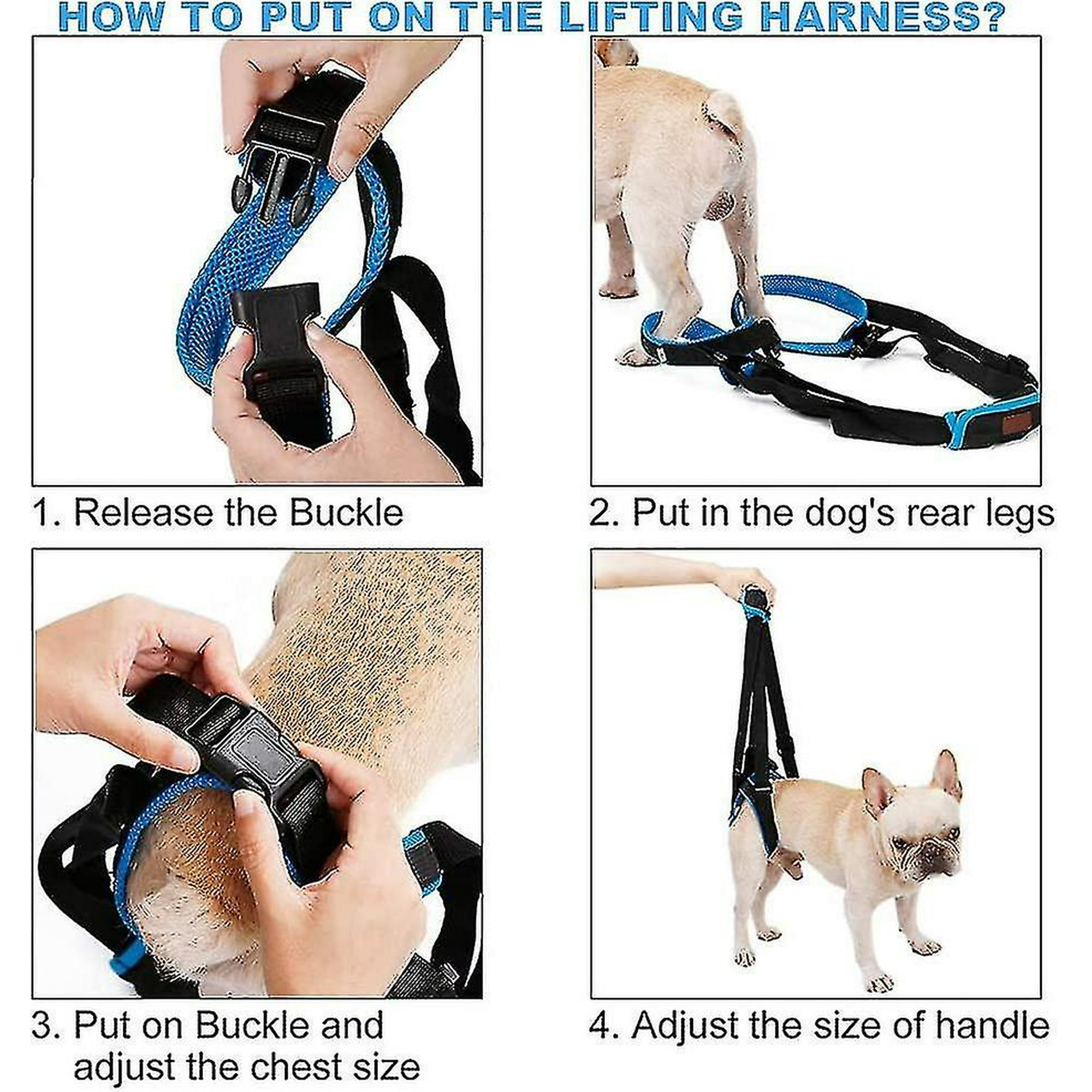 HOW TO PUT ON THE LIFTING HARNESS?

1. Release the Buckle

2. Put in the dog's rear legs

3. Put on Buckle and adjust the chest size

4. Adjust the size of handle