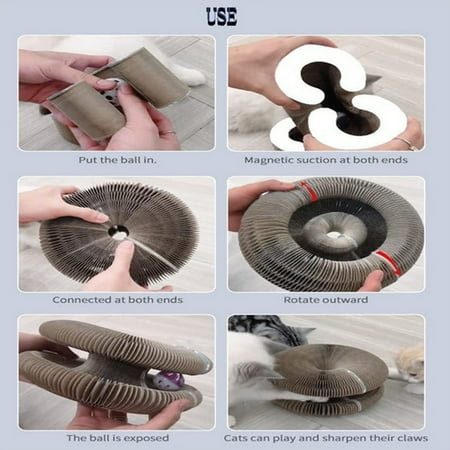 USE

Put the ball in.

Magnetic suction at both ends

Connected at both ends

Rotate outward

The ball is exposed

Cats can play and sharpen their claws