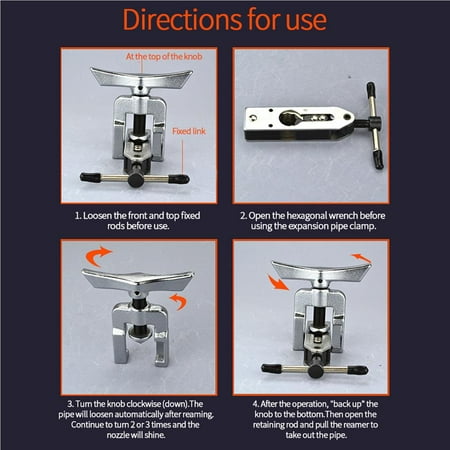 Directions for use

At the top of the knob

Fixed link

1. Loosen the front and top fixed rods before use.

2. Open the hexagonal wrench before using the expansion pipe clamp.

3. Turn the knob clockwise (down).The pipe will loosen automatically after reaming. Continue to turn 2 or 3 times and the nozzle will shine.

4. After the operation, "back up" the knob to the bottom.Then open the retaining rod and pull the reamer to take out the pipe.