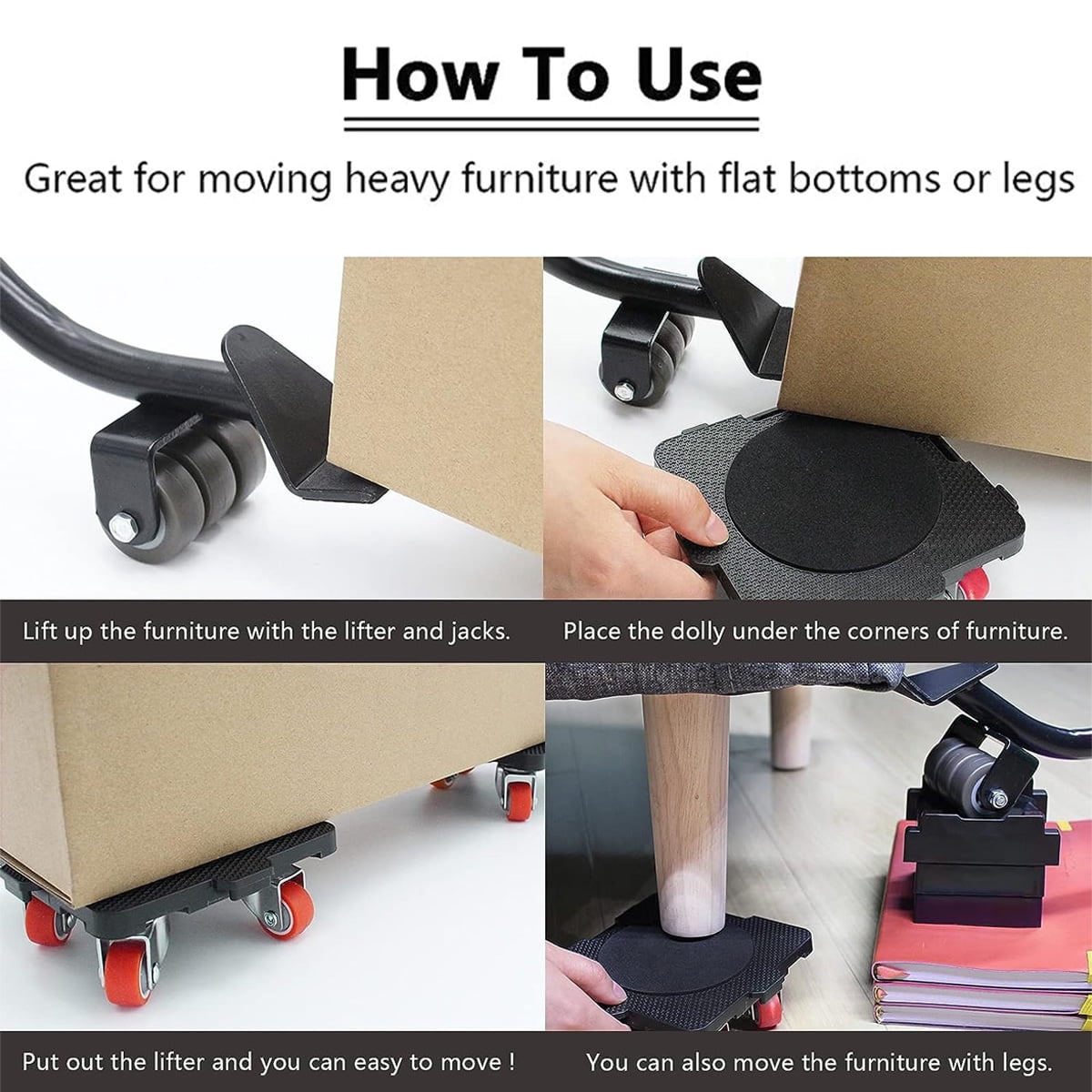 How To Use

Great for moving heavy furniture with flat bottoms or legs

Lift up the furniture with the lifter and jacks.

Place the dolly under the corners of furniture.

Put out the lifter and you can easy to move !

You can also move the furniture with legs.