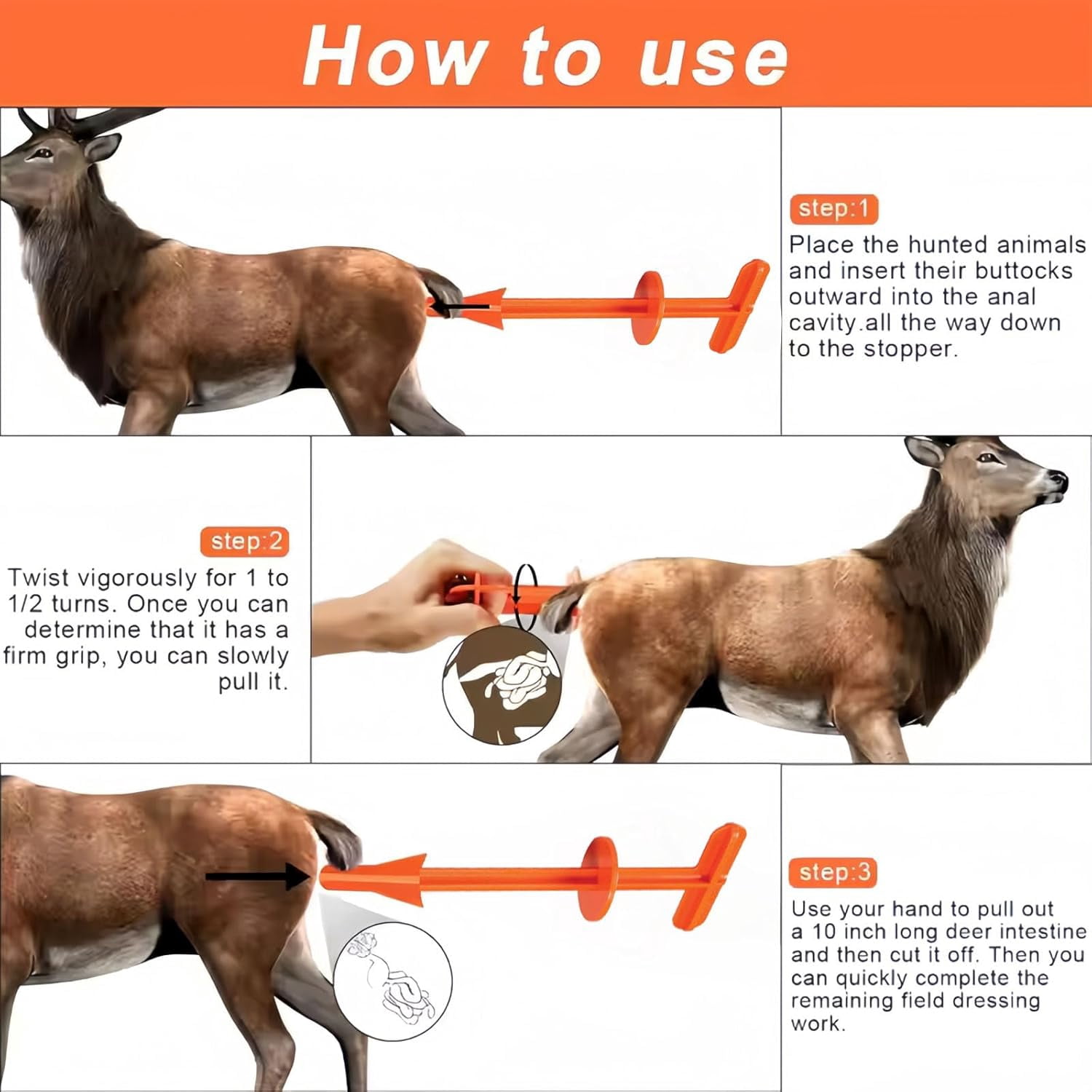 How to use

step:1

Place the hunted animals and insert their buttocks outward into the anal cavity.all the way down to the stopper.

step:2

Twist vigorously for 1 to 1/2 turns. Once you can determine that it has a firm grip, you can slowly pull it.

step:3

Use your hand to pull out a 10 inch long deer intestine and then cut it off. Then you can quickly complete the remaining field dressing work.