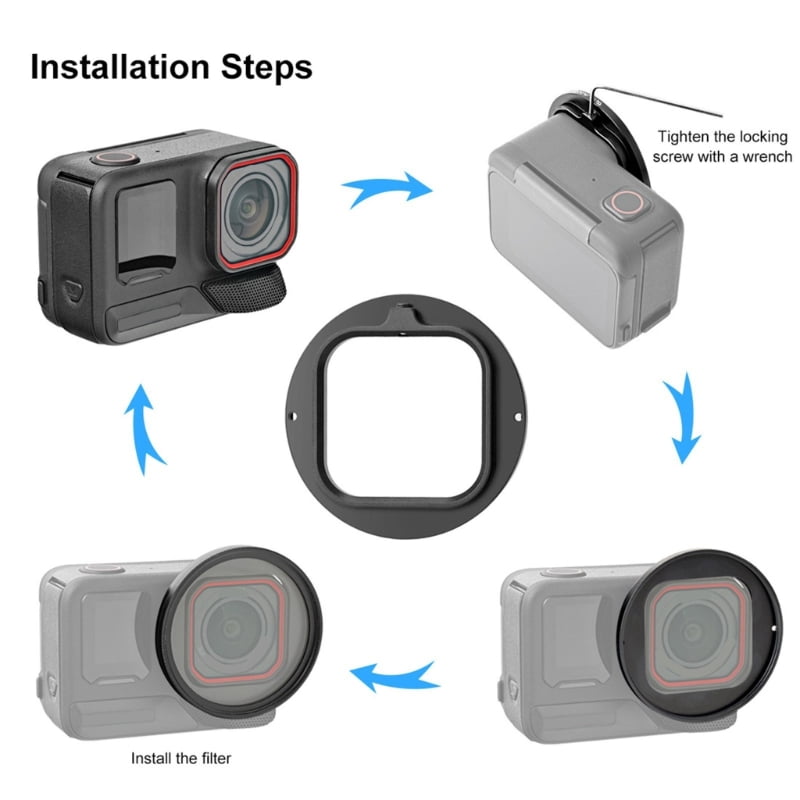 Installation Steps

Tighten the locking screw with a wrench

Install the filter